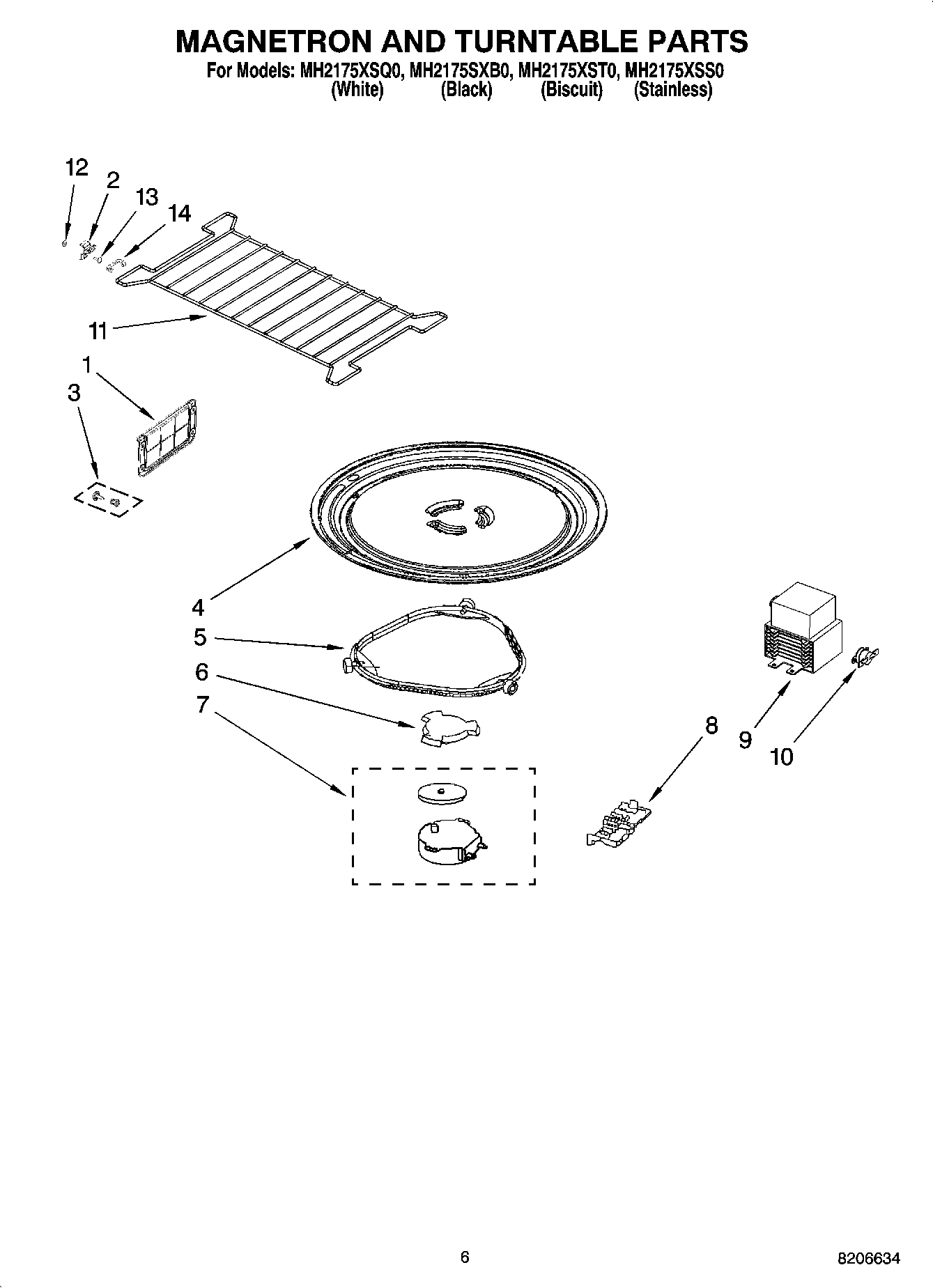 MAGNETRON AND TURNTABLE PARTS

For Models: MH2175XSQ0, MH2175SXB0, MH2175XST0, MH2175XSS0
(White) (Black) (Biscuit) (Stainless)

12
2
13
14
11
1
3
4
5
6
7
8
9
10

6

8206634