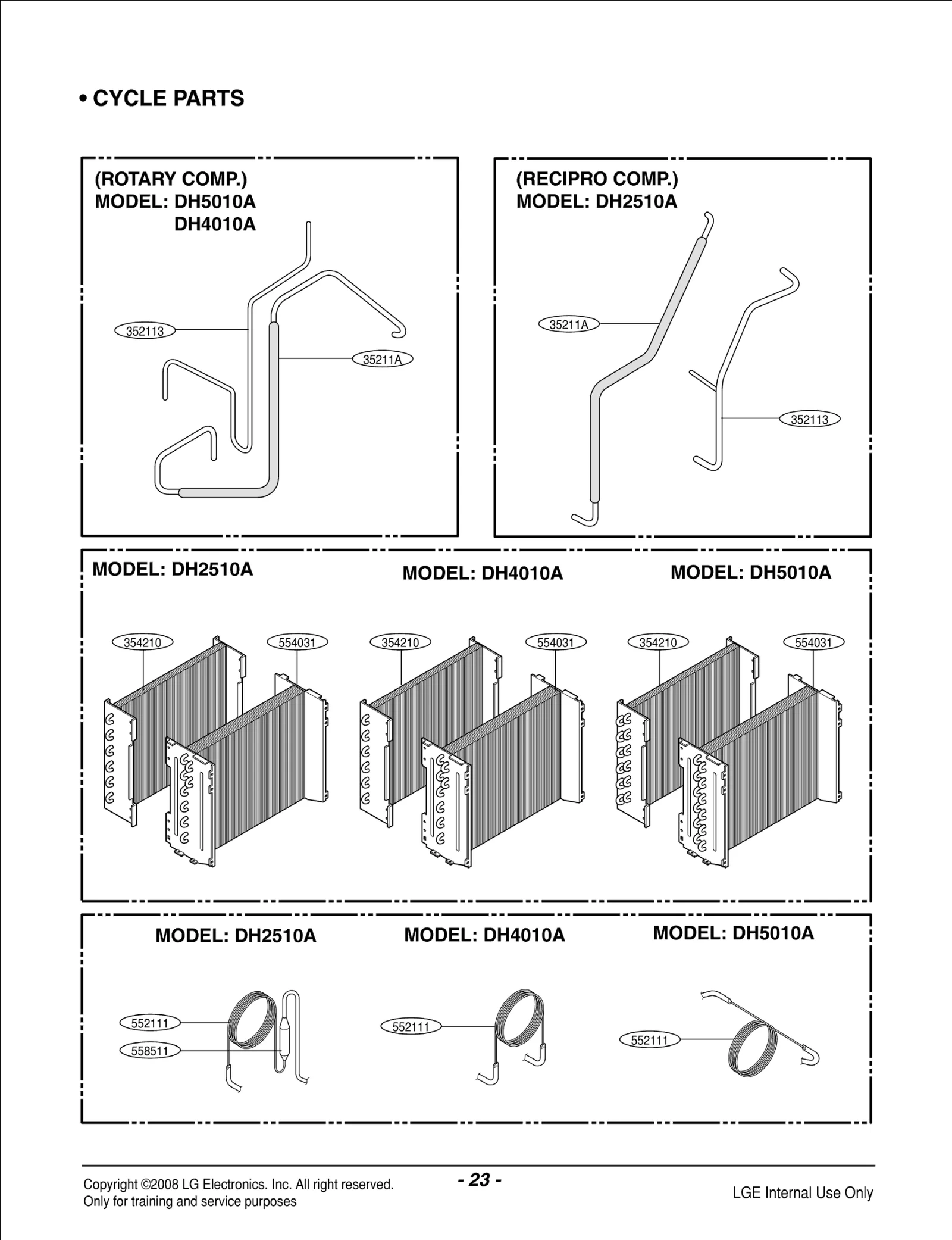 • CYCLE PARTS

(ROTARY COMP.)
MODEL: DH5010A
DH4010A

352113

35211A

(RECIPRO COMP.)
MODEL: DH2510A

35211A

352113

MODEL: DH2510A

354210

554031

MODEL: DH4010A

354210

554031

MODEL: DH5010A

354210

554031

MODEL: DH2510A

552111

558511

MODEL: DH4010A

552111

MODEL: DH5010A

552111

Copyright ©2008 LG Electronics. Inc. All right reserved.
Only for training and service purposes

- 23 -

LGE Internal Use Only