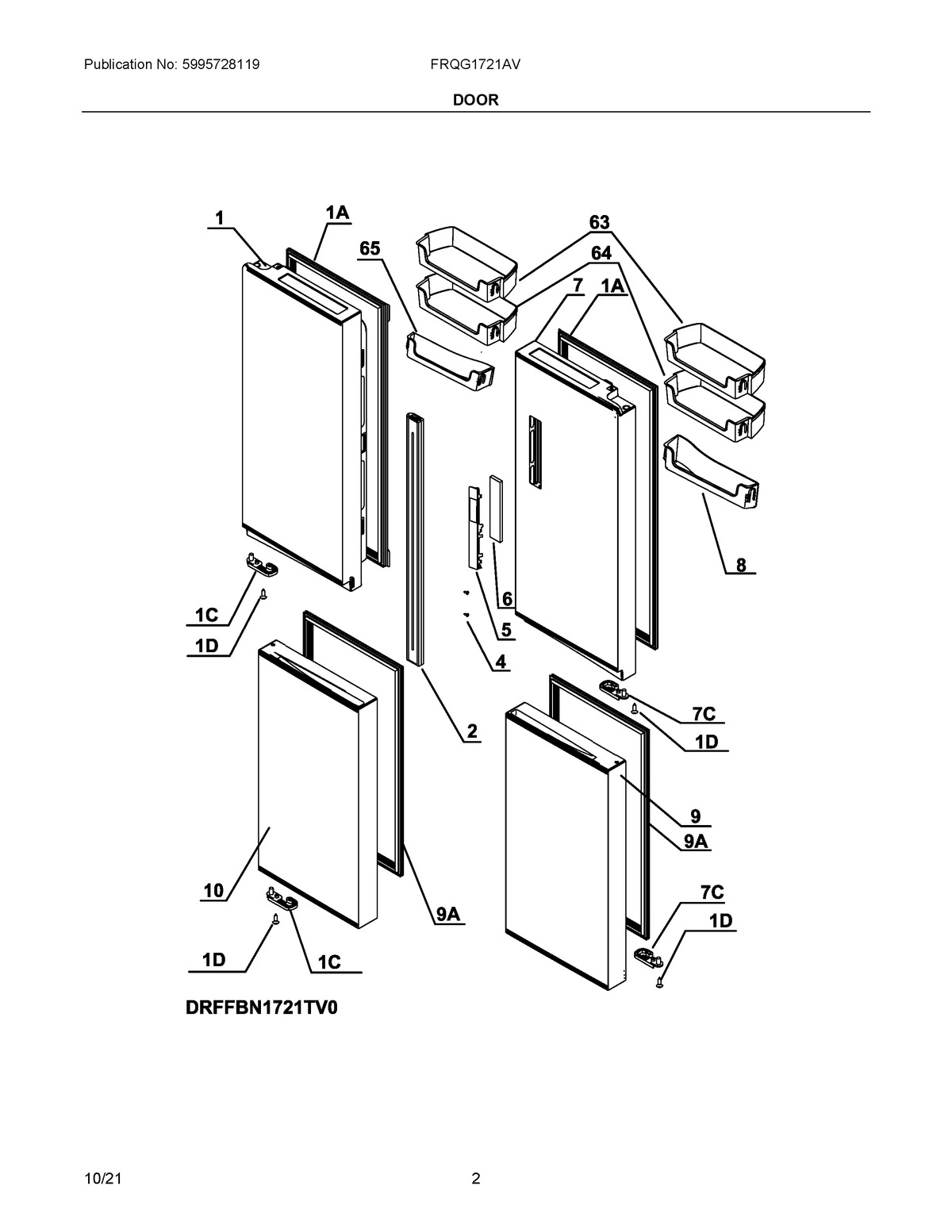 Publication No: 5995728119

FRQG1721AV

DOOR

1
1A
65
63
64
7
1A
8
6
5
4
1C
1D
2
7C
1D
9
9A
10
9A
7C
1D
1D
1C

DRFFBN1721TV0

10/21

2