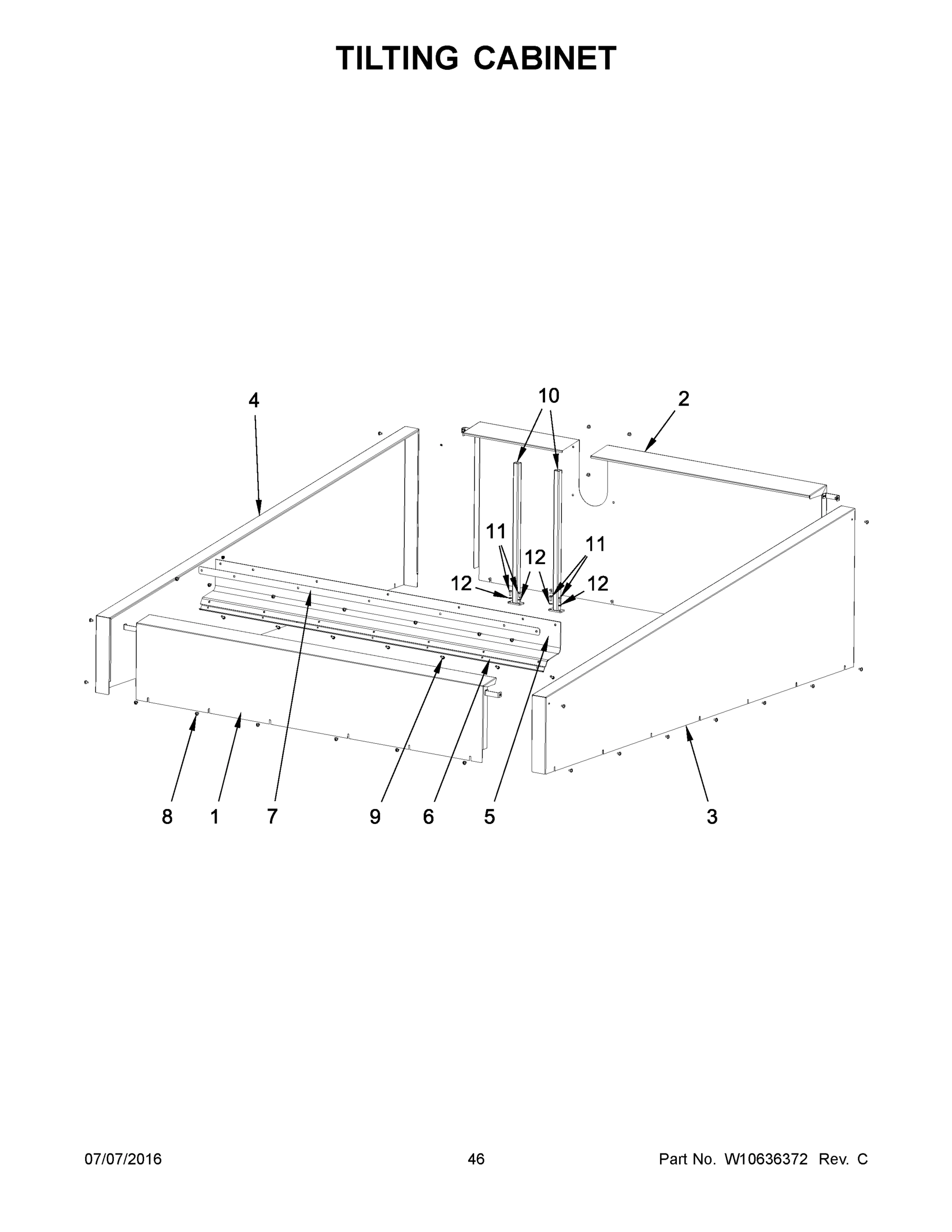 TILTING CABINET

4

10

2

11

12

11

12

12

8

1

7

9

6

5

3

07/07/2016

46

Part No. W10636372 Rev. C