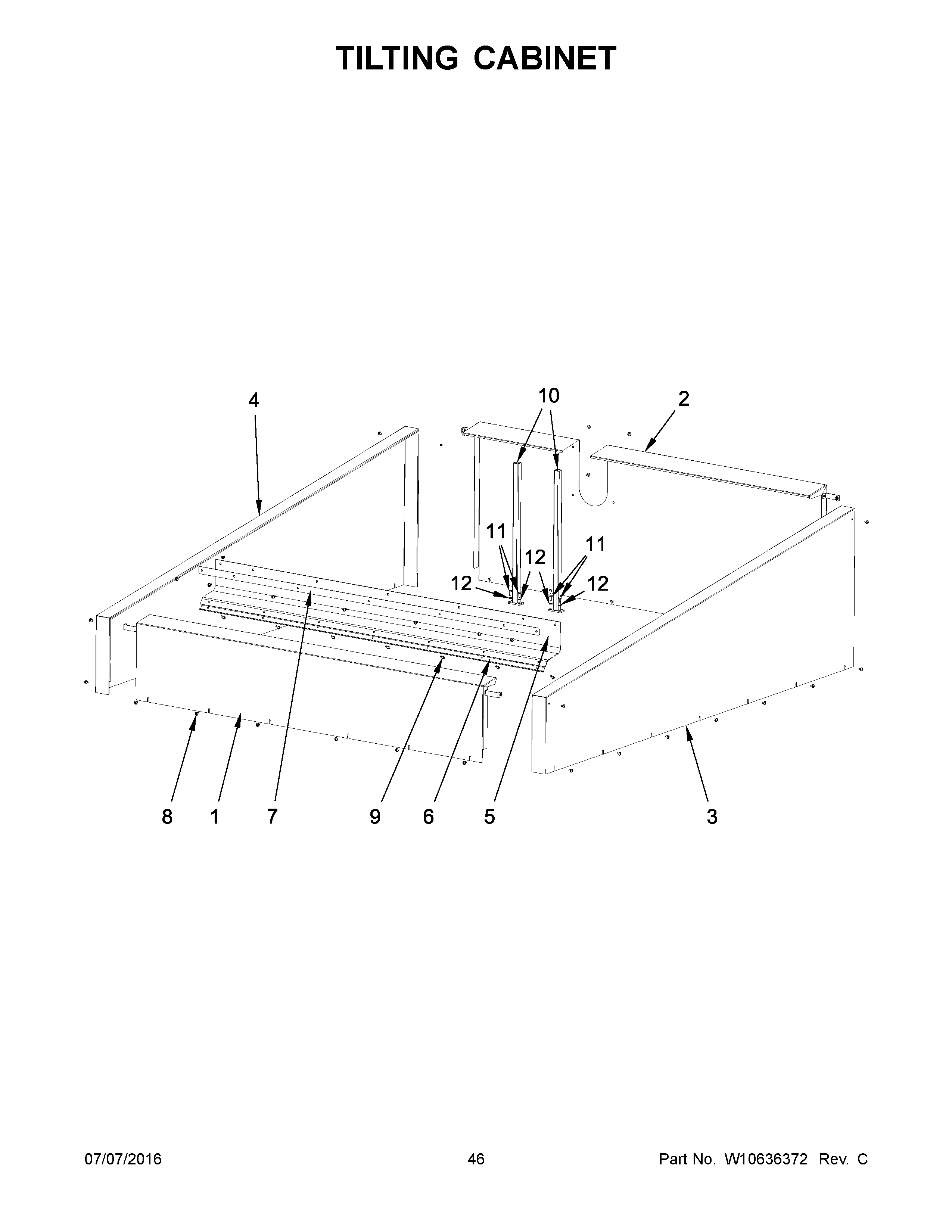 TILTING CABINET

4

10

2

11

12

11

12

12

8 1 7 9 6 5 3

07/07/2016 46 Part No. W10636372 Rev. C