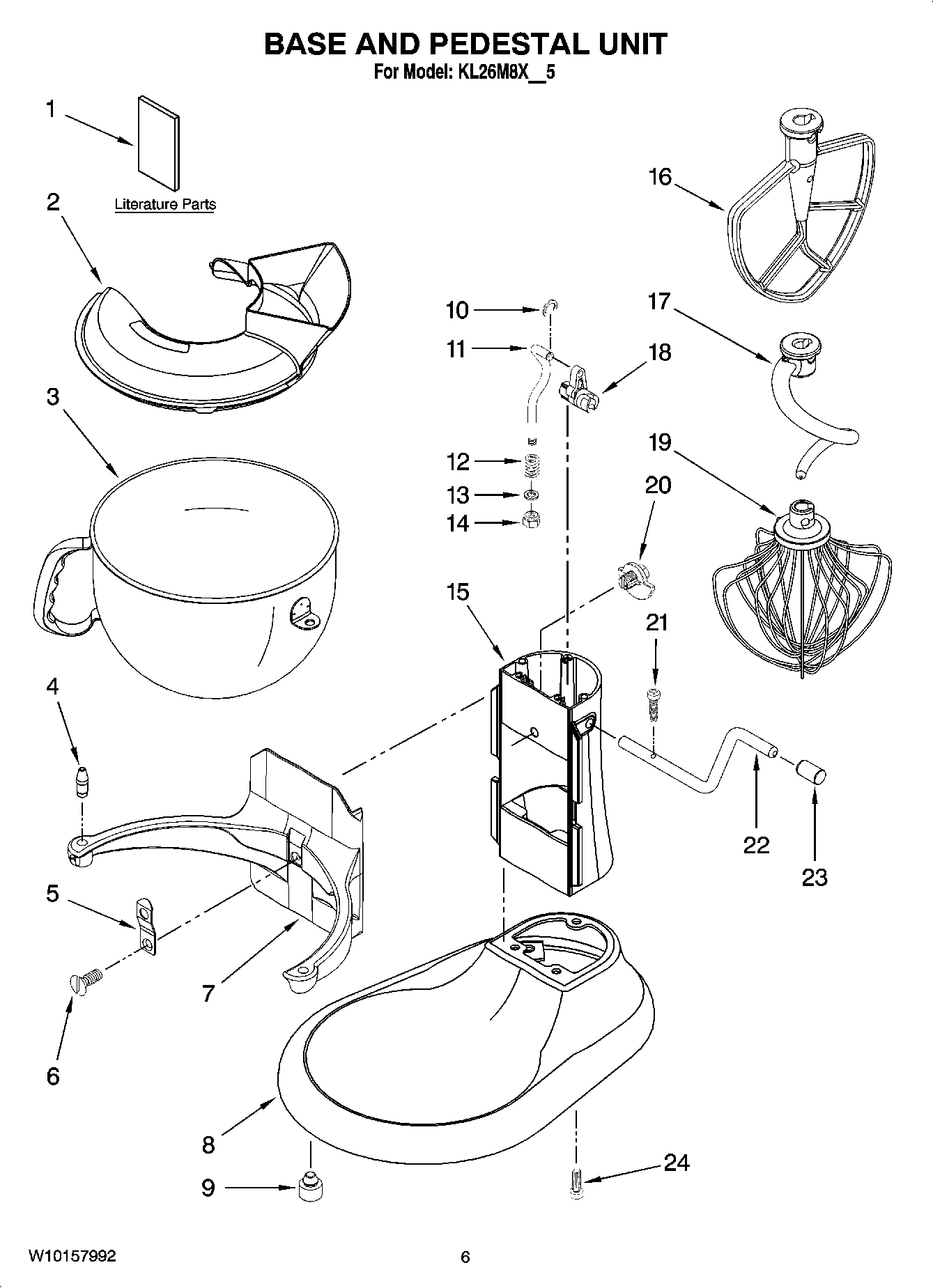 BASE AND PEDESTAL UNIT
For Model: KL26M8X__5

1
Literature Parts
2
3
4
5
6
7
8
9
10
11
12
13
14
15
16
17
18
19
20
21
22
23
24

W10157992
6