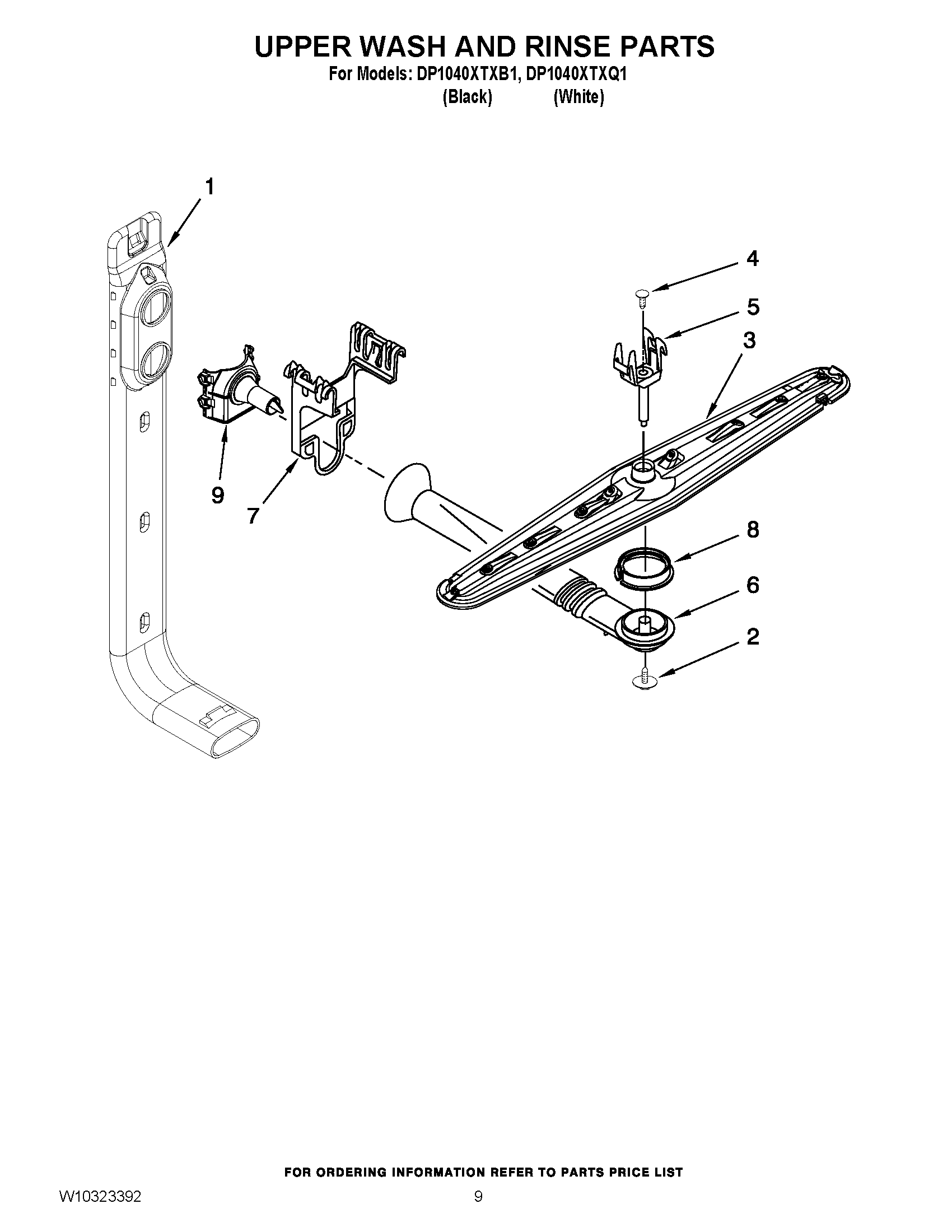 UPPER WASH AND RINSE PARTS
For Models: DP1040XTXB1, DP1040XTXQ1
(Black) (White)

1

4

5

3

9

7

8

6

2

FOR ORDERING INFORMATION REFER TO PARTS PRICE LIST

W10323392

9