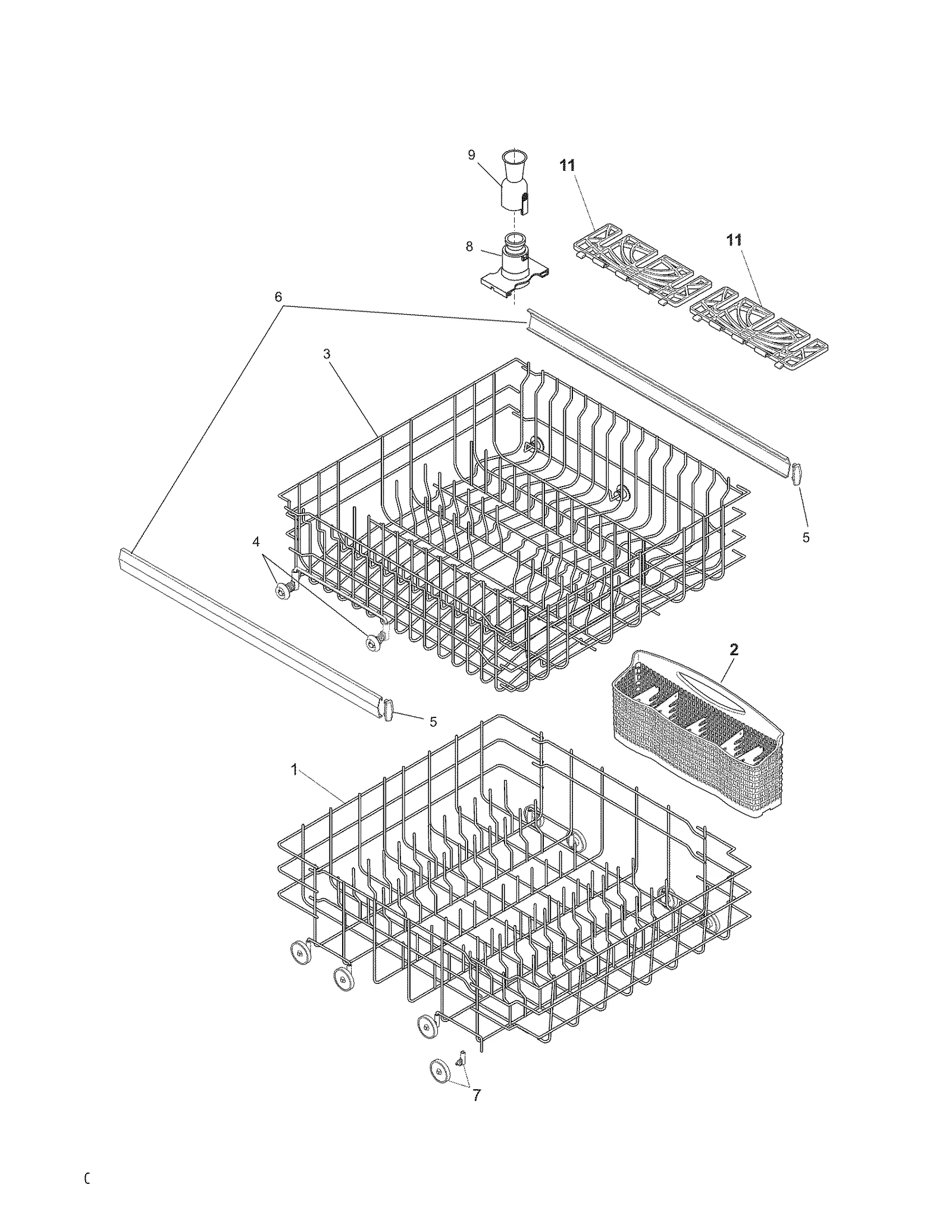 9
11
8
11
6
3
5
4
2
5
1
7
C