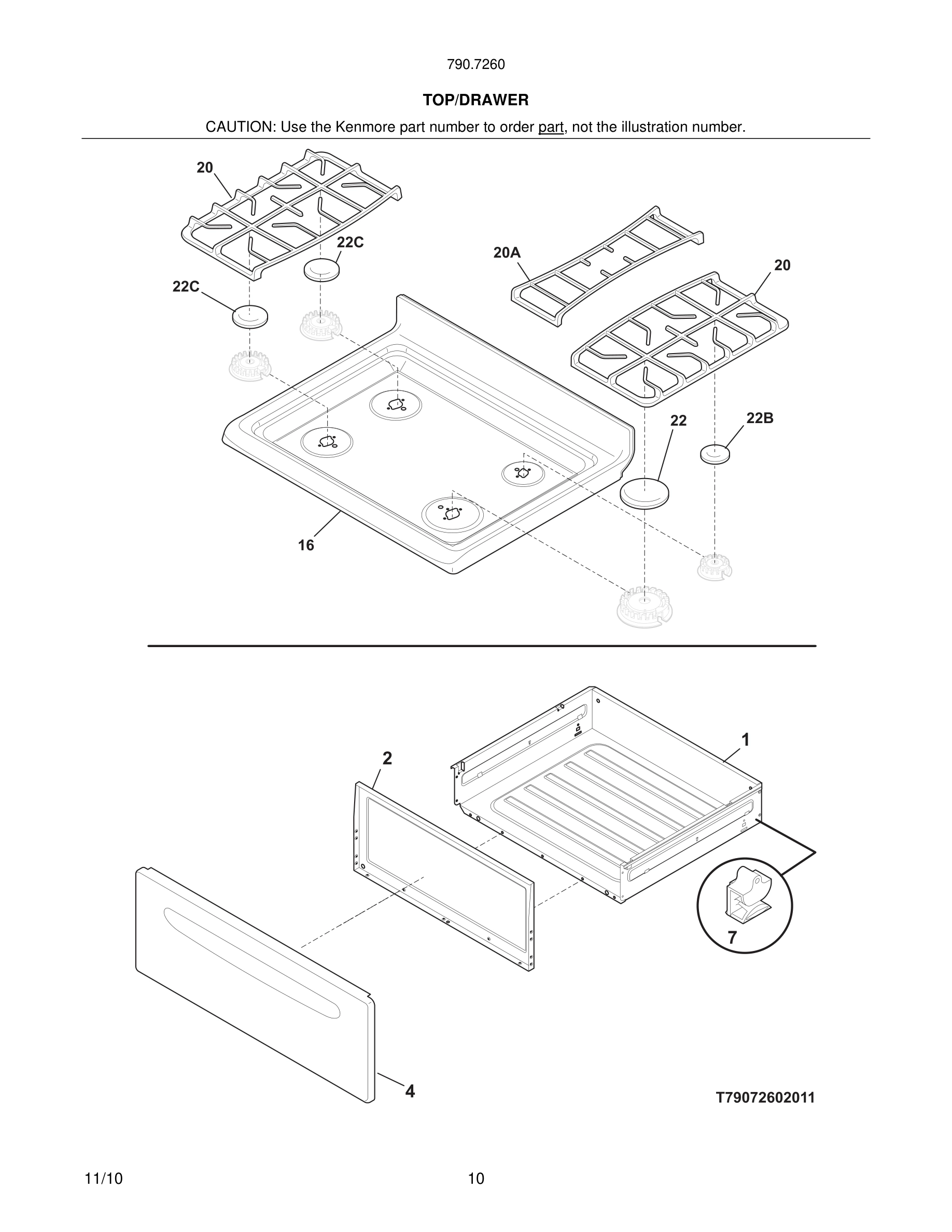 790.7260

TOP/DRAWER

CAUTION: Use the Kenmore part number to order part, not the illustration number.

20

22C

22C

20A

20

22

22B

16

1

2

7

4

T79072602011

11/10

10