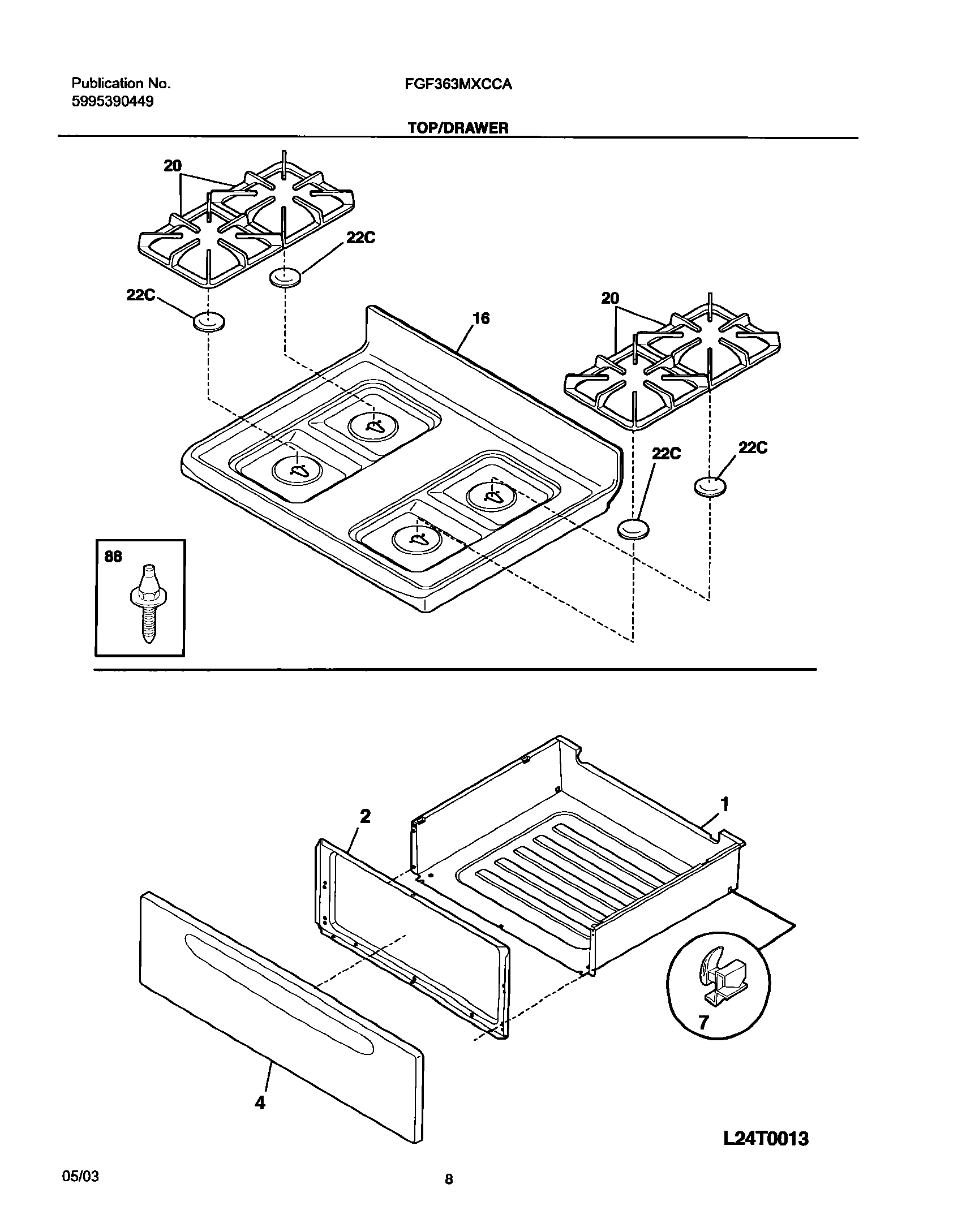 Publication No.
5995390449

FGF363MXCCA

TOP/DRAWER

20

22C

22C

16

20

22C

22C

88

2

1

7

4

L24T0013

05/03

8