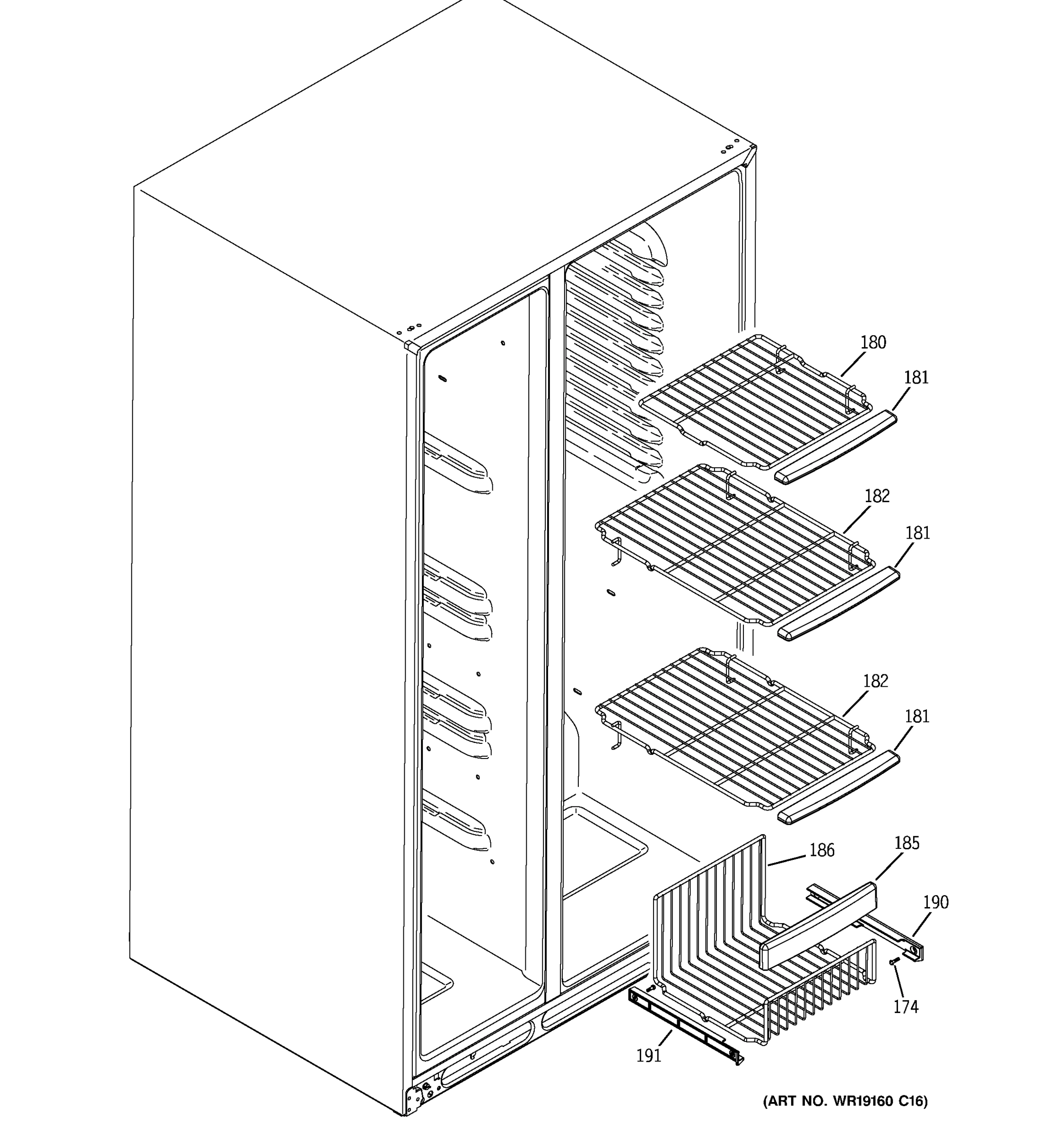 180
181
182
181
182
181
186
185
190
174
191
(ART NO. WR19160 C16)