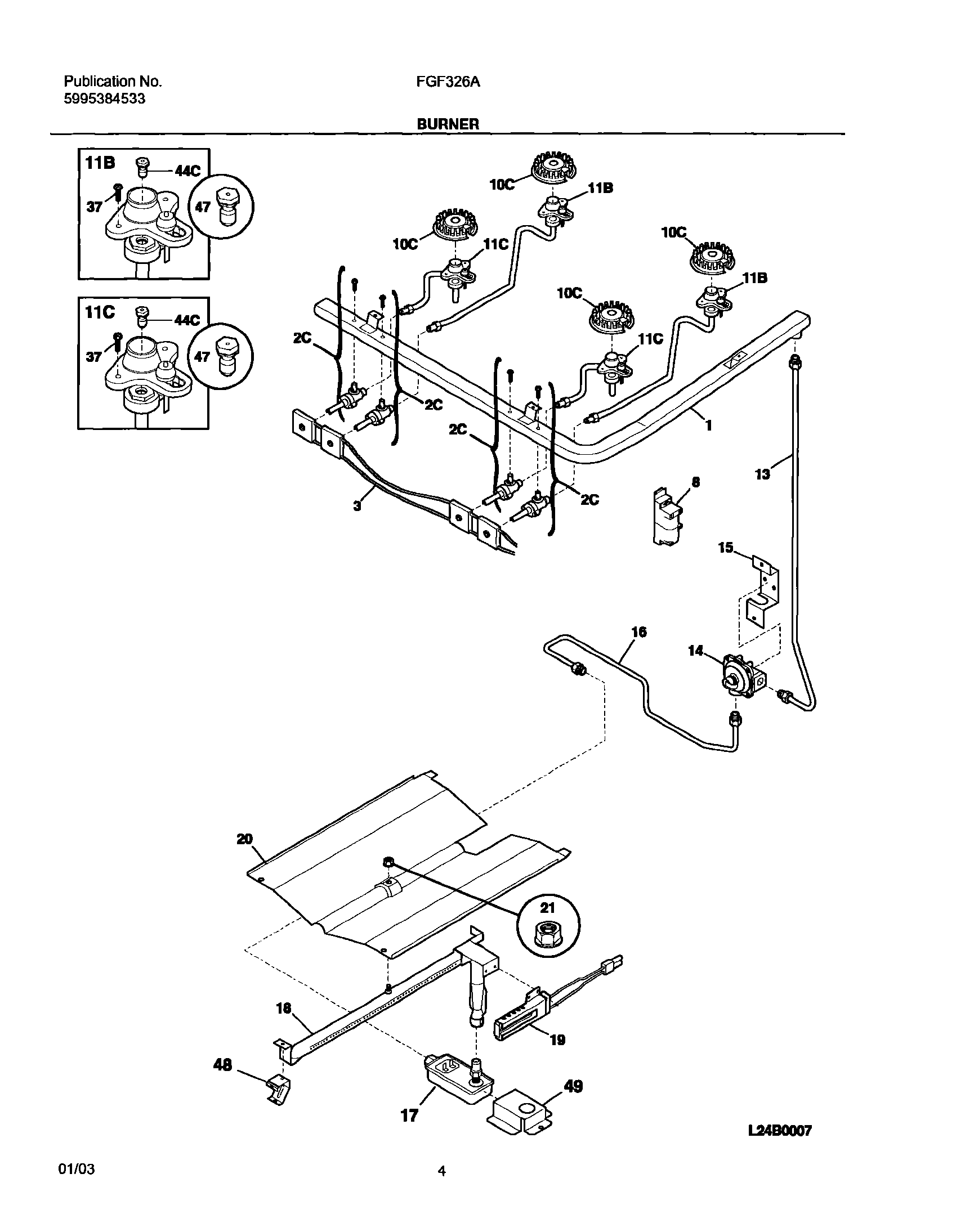 Publication No.
5995384533

FGF326A

BURNER

11B
44C
37
47

11C
44C
37
47

10C
11B
10C
11C
10C
11B
10C
11C
2C
2C
2C
2C
1
3
8
13
15
16
14
20
21
18
19
48
17
49

L24B0007

01/03

4