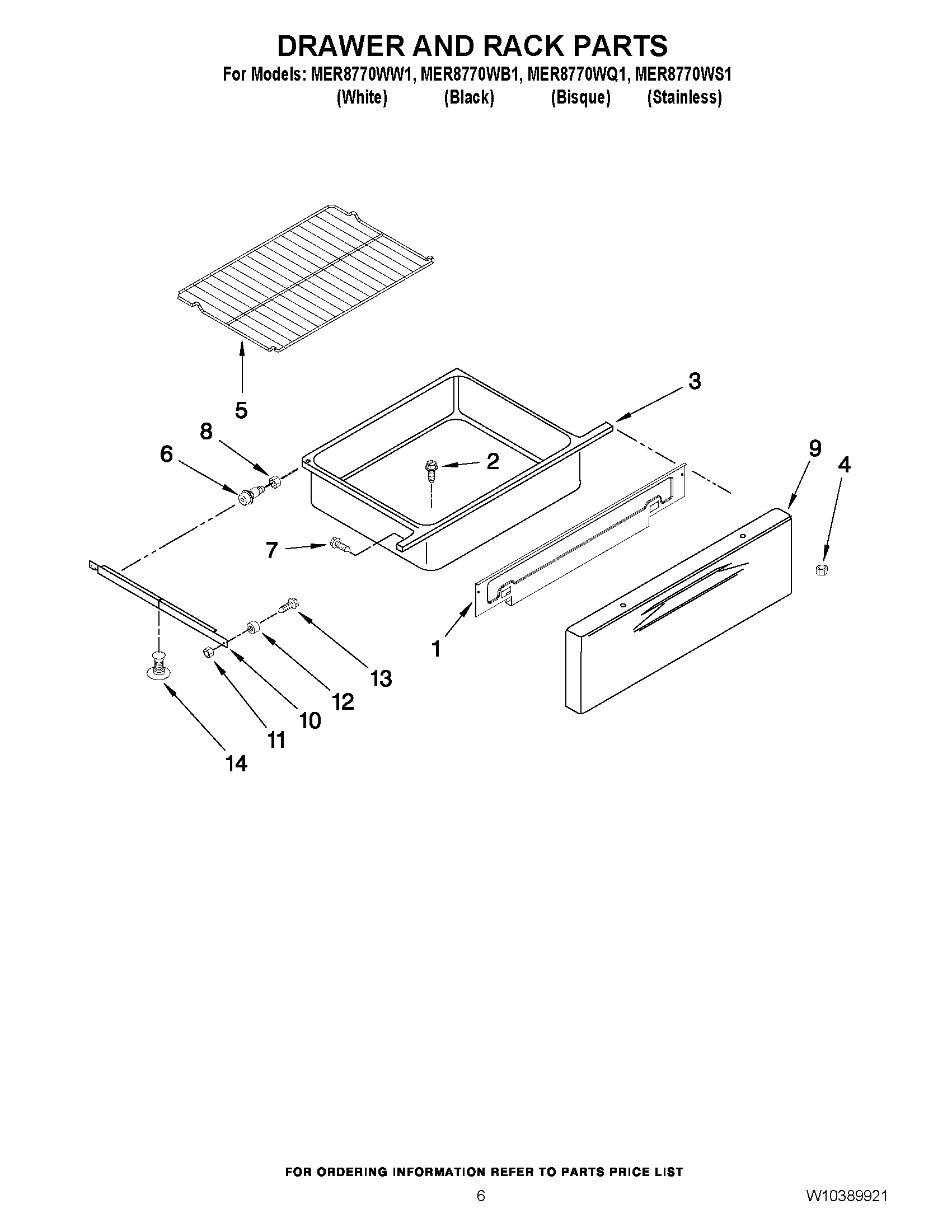 DRAWER AND RACK PARTS

For Models: MER8770WW1, MER8770WB1, MER8770WQ1, MER8770WS1
(White) (Black) (Bisque) (Stainless)

5
3
8
6
2
9
4
7
1
13
12
10
11
14

FOR ORDERING INFORMATION REFER TO PARTS PRICE LIST

6

W10389921