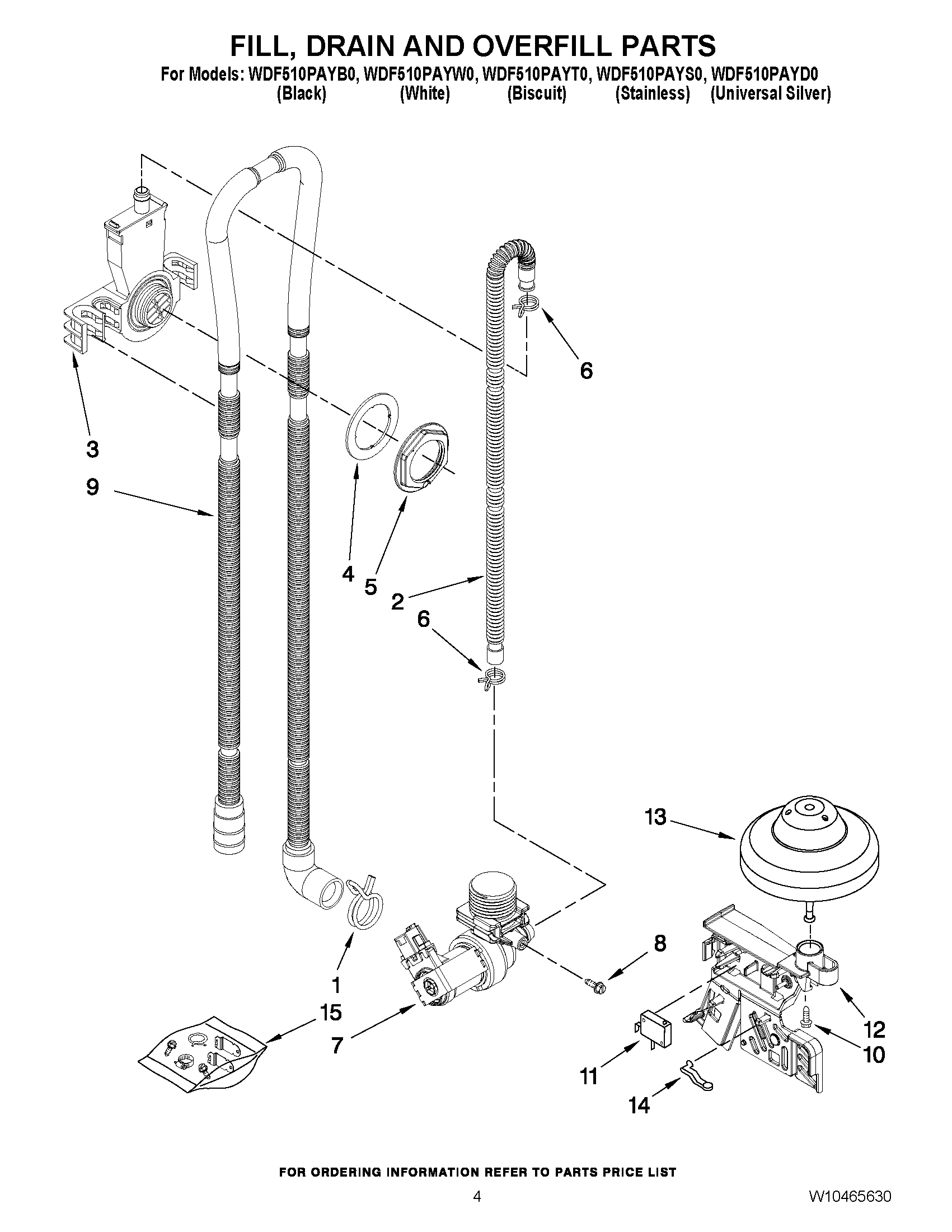 FILL, DRAIN AND OVERFILL PARTS

For Models: WDF510PAYB0, WDF510PAYW0, WDF510PAYT0, WDF510PAYS0, WDF510PAYD0
(Black) (White) (Biscuit) (Stainless) (Universal Silver)

6
3
9
4
5
2
6
13
8
1
15
7
12
10
11
14

FOR ORDERING INFORMATION REFER TO PARTS PRICE LIST

4

W10465630