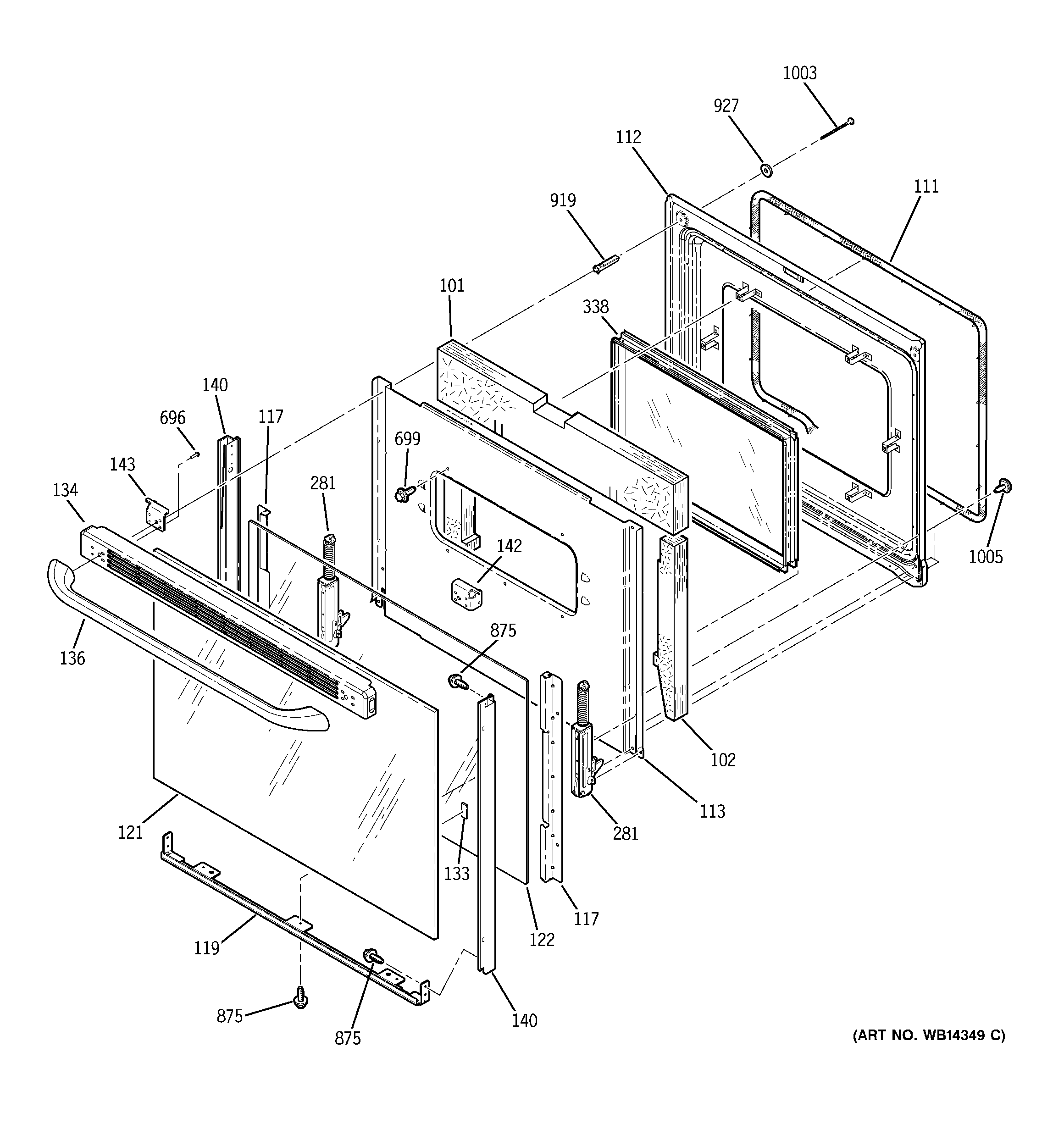 1003
927
112
111
919
101
338
140
696
117
699
143
281
134
142
1005
136
875
102
113
281
121
133
117
122
119
140
875
875
(ART NO. WB14349 C)