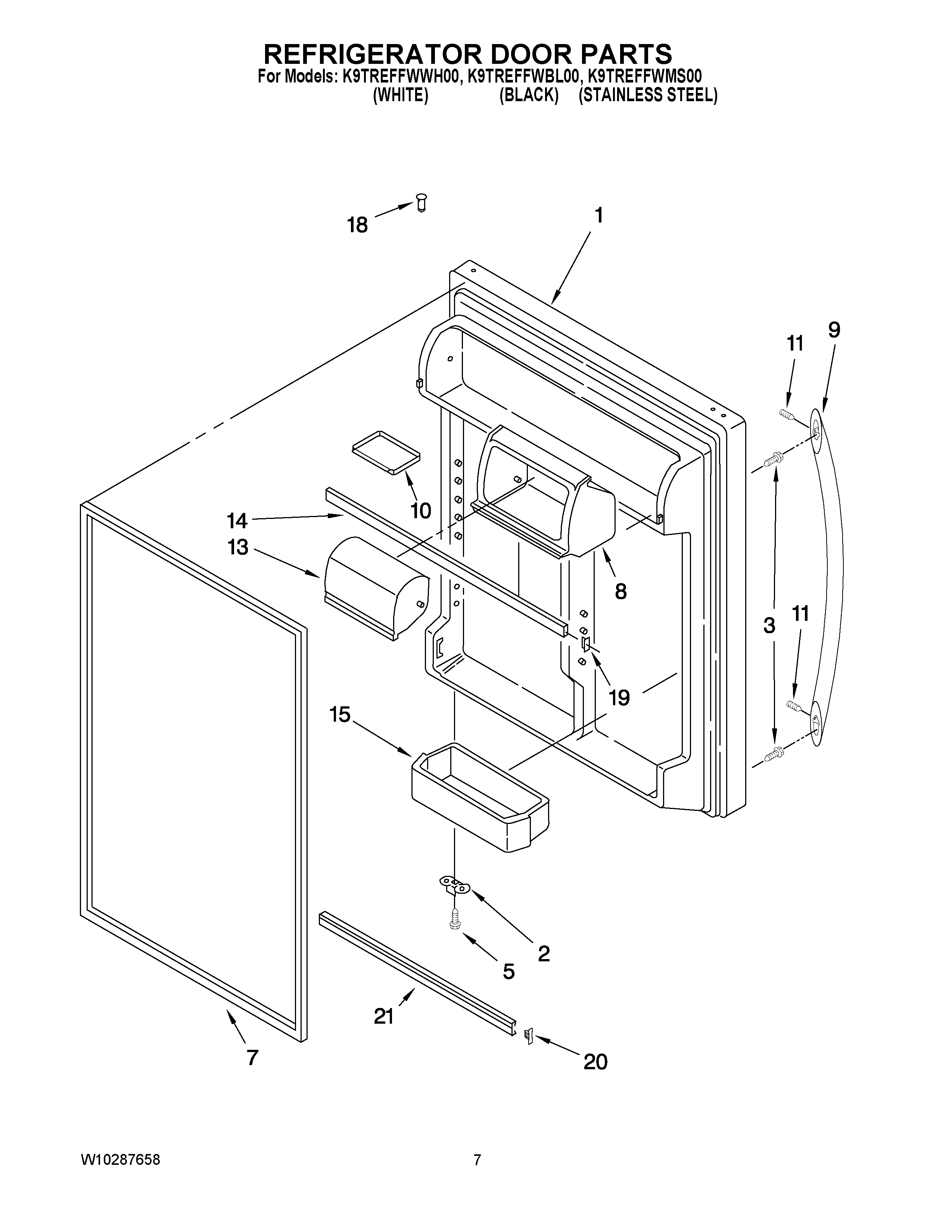 REFRIGERATOR DOOR PARTS
For Models: K9TREFFWWH00, K9TREFFWBL00, K9TREFFWMS00
(WHITE) (BLACK) (STAINLESS STEEL)

18
1
11
9
10
14
13
8
3
11
19
15
2
5
21
20
7

W10287658
7