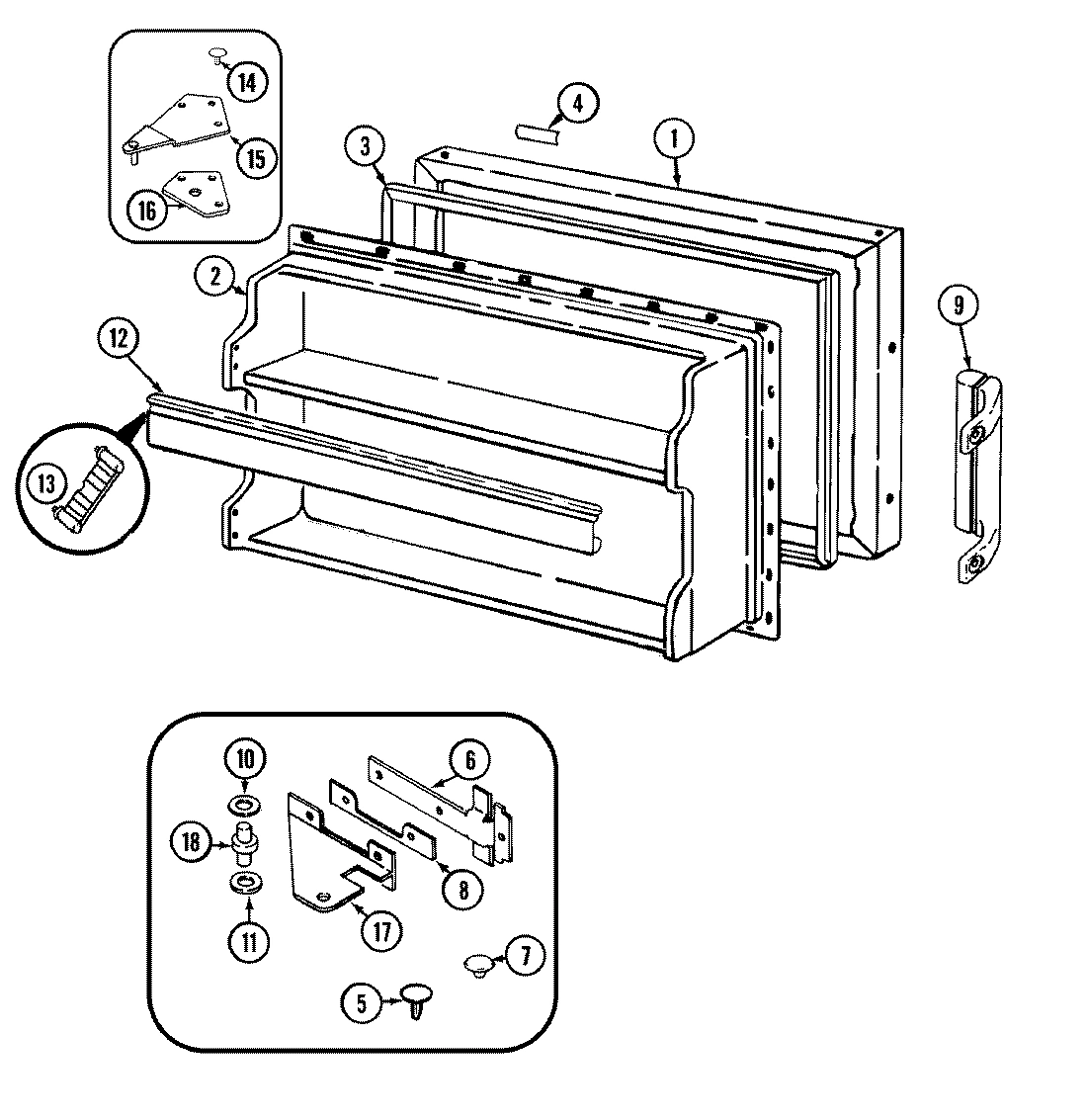 14
15
16
4
3
1
2
12
13
9
10
6
18
8
11
17
7
5