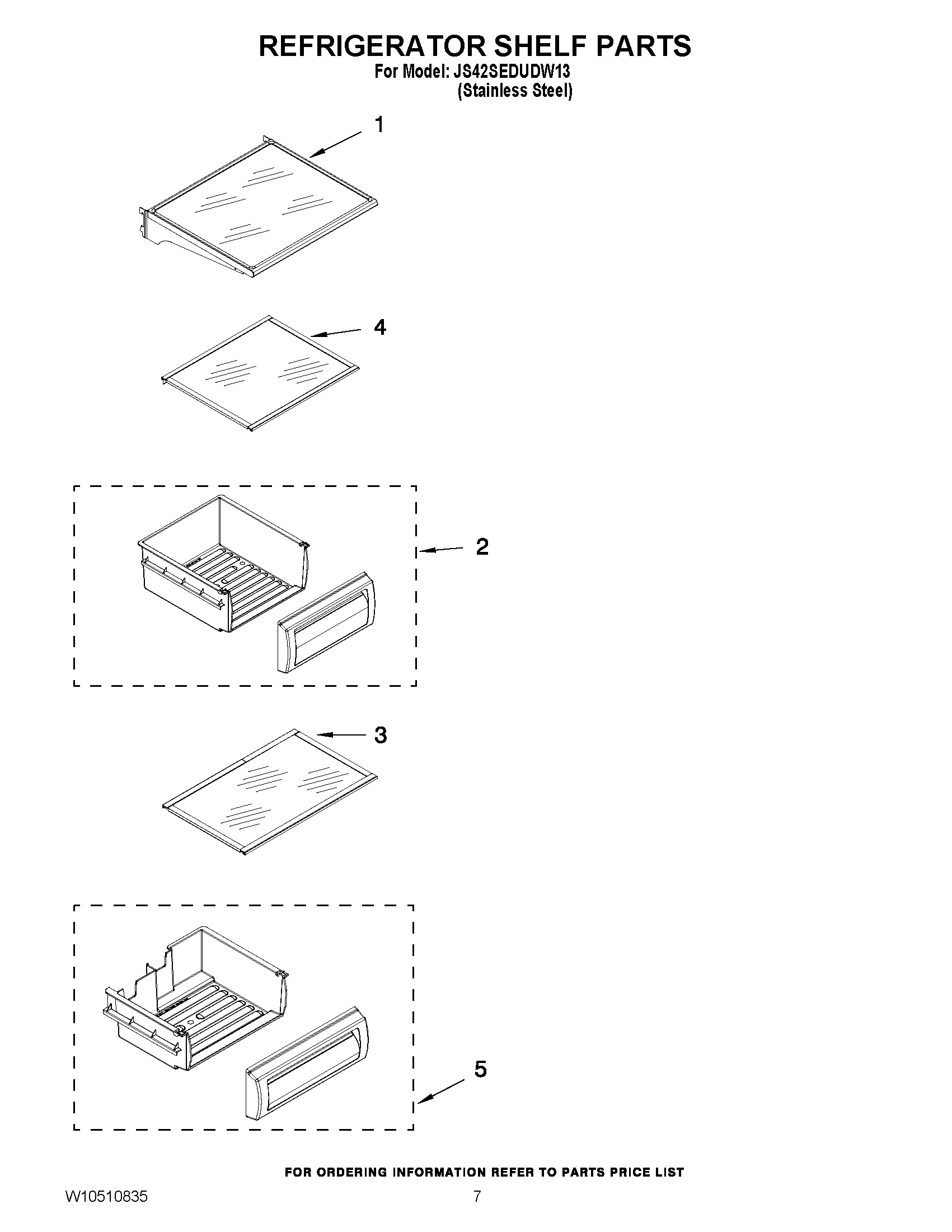 REFRIGERATOR SHELF PARTS
For Model: JS42SEDUDW13
(Stainless Steel)

1

4

2

3

5

FOR ORDERING INFORMATION REFER TO PARTS PRICE LIST

W10510835

7