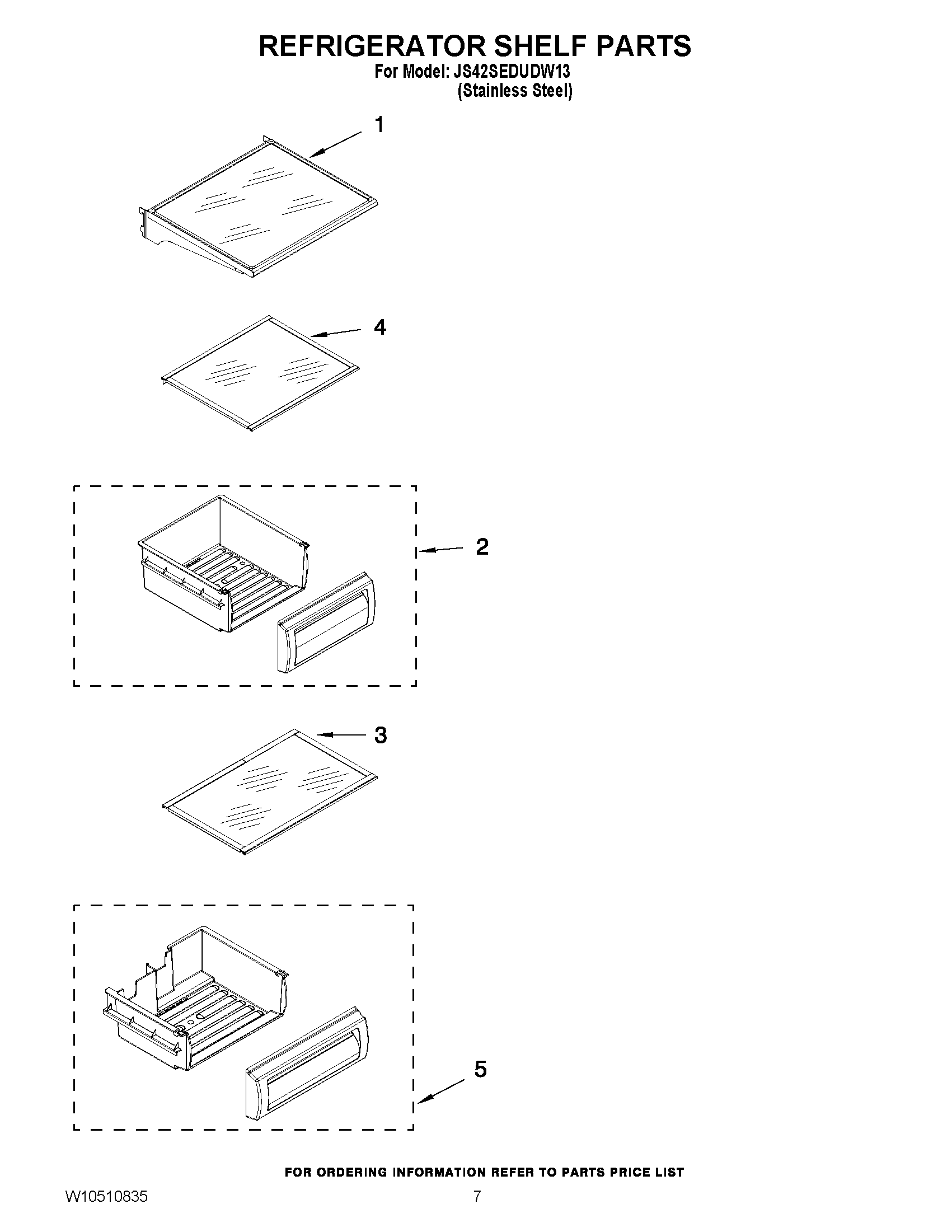 REFRIGERATOR SHELF PARTS
For Model: JS42SEDUDW13
(Stainless Steel)

1

4

2

3

5

FOR ORDERING INFORMATION REFER TO PARTS PRICE LIST

W10510835

7