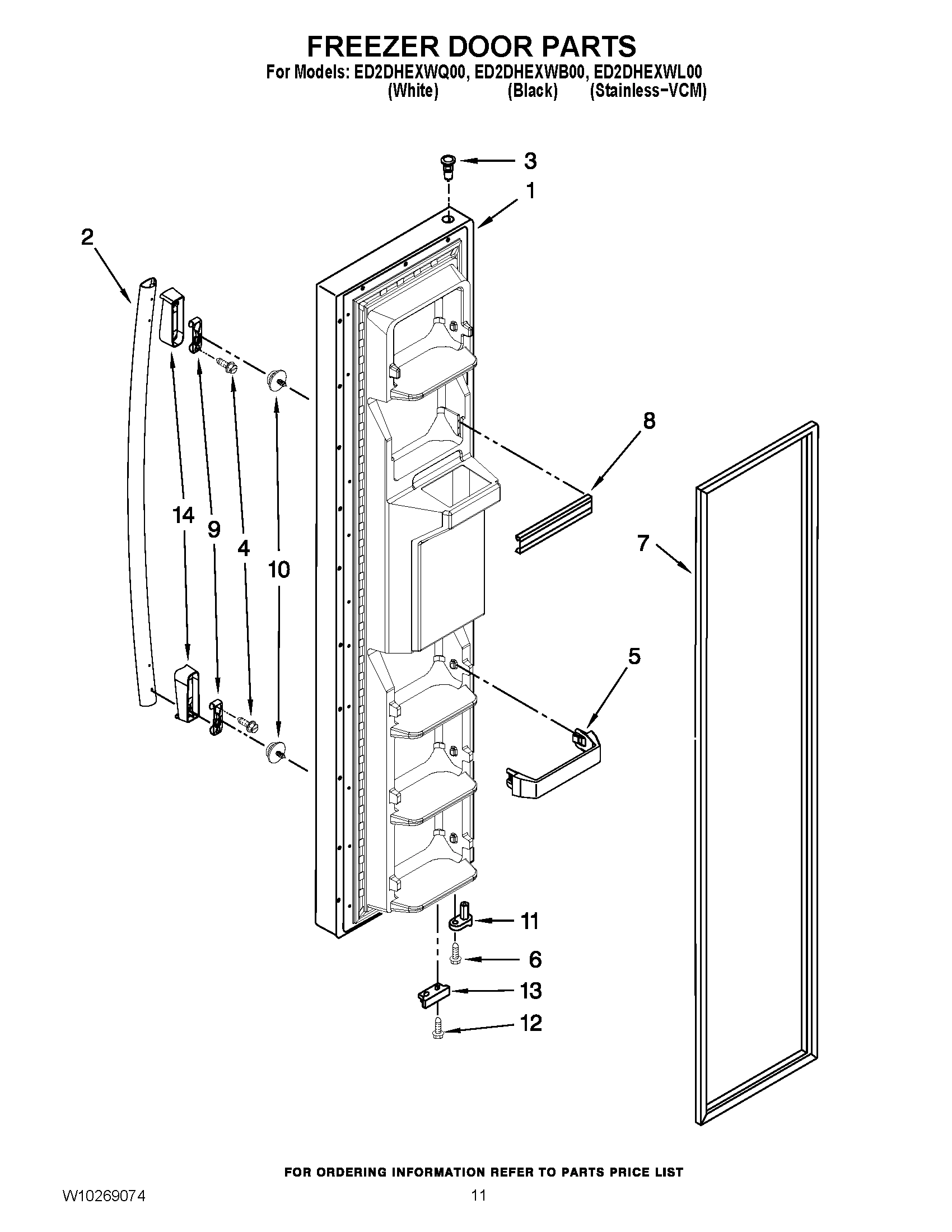 FREEZER DOOR PARTS
For Models: ED2DHEXWQ00, ED2DHEXWB00, ED2DHEXWL00
(White) (Black) (Stainless-VCM)

3
1
2
8
14
9
4
10
7
5
11
6
13
12

FOR ORDERING INFORMATION REFER TO PARTS PRICE LIST

W10269074

11