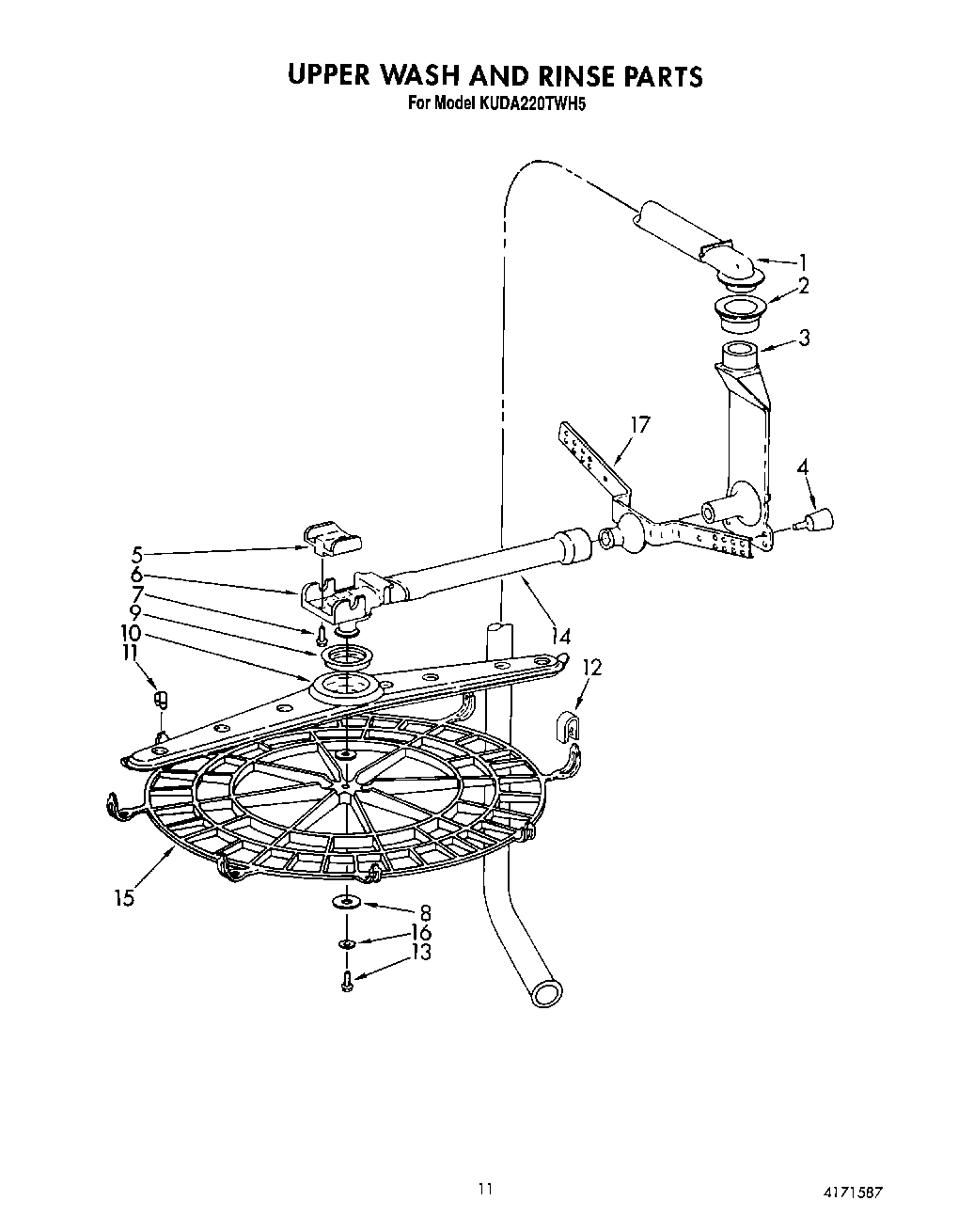 UPPER WASH AND RINSE PARTS
For Model KUDA220TWH5

1
2
3
17
4
5
6
7
9
10
11
14
12
15
8
16
13

11

4171587