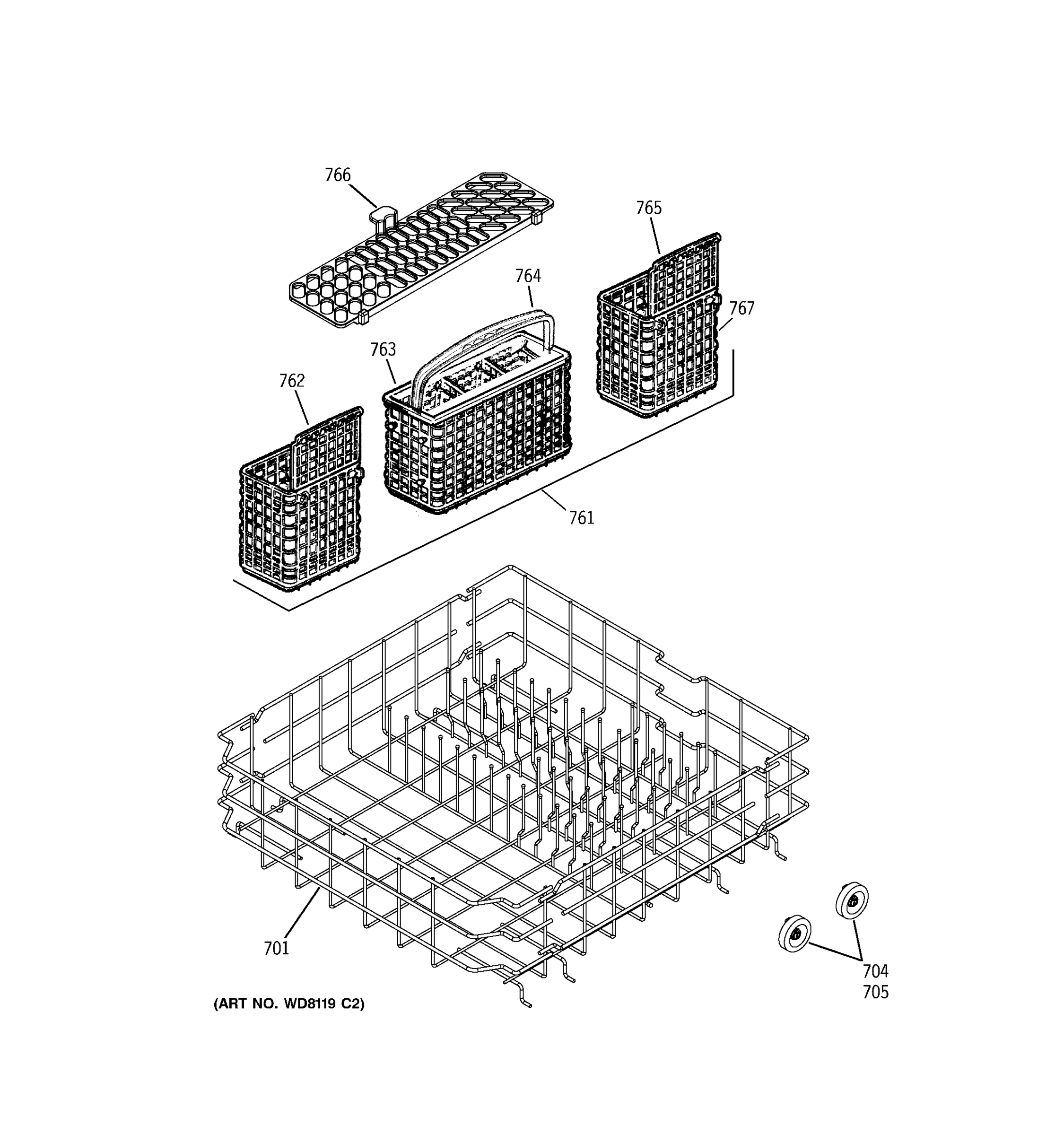 766

765

764

767

763

762

761

701

704
705

(ART NO. WD8119 C2)