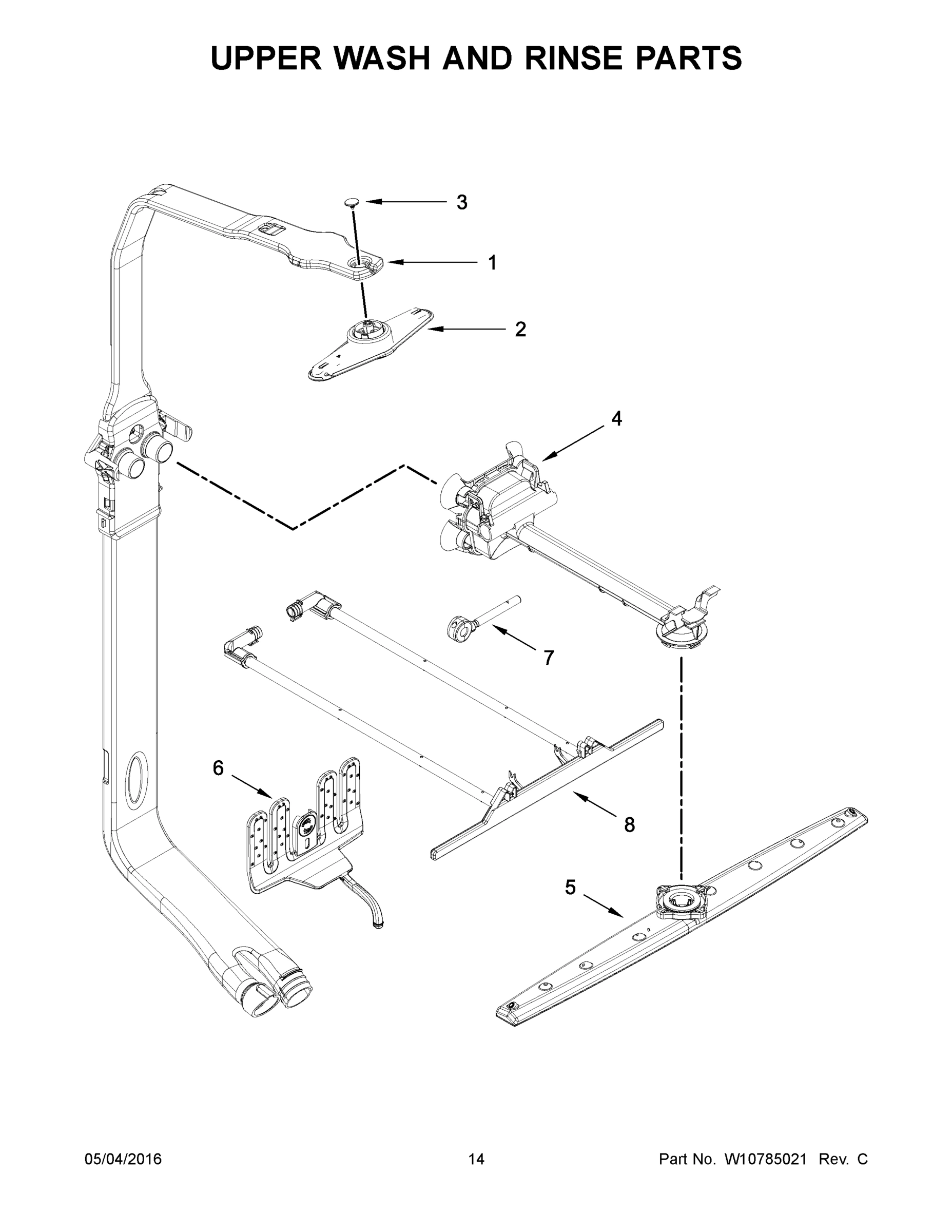 UPPER WASH AND RINSE PARTS

3

1

2

4

7

6

8

5

05/04/2016

14

Part No. W10785021 Rev. C