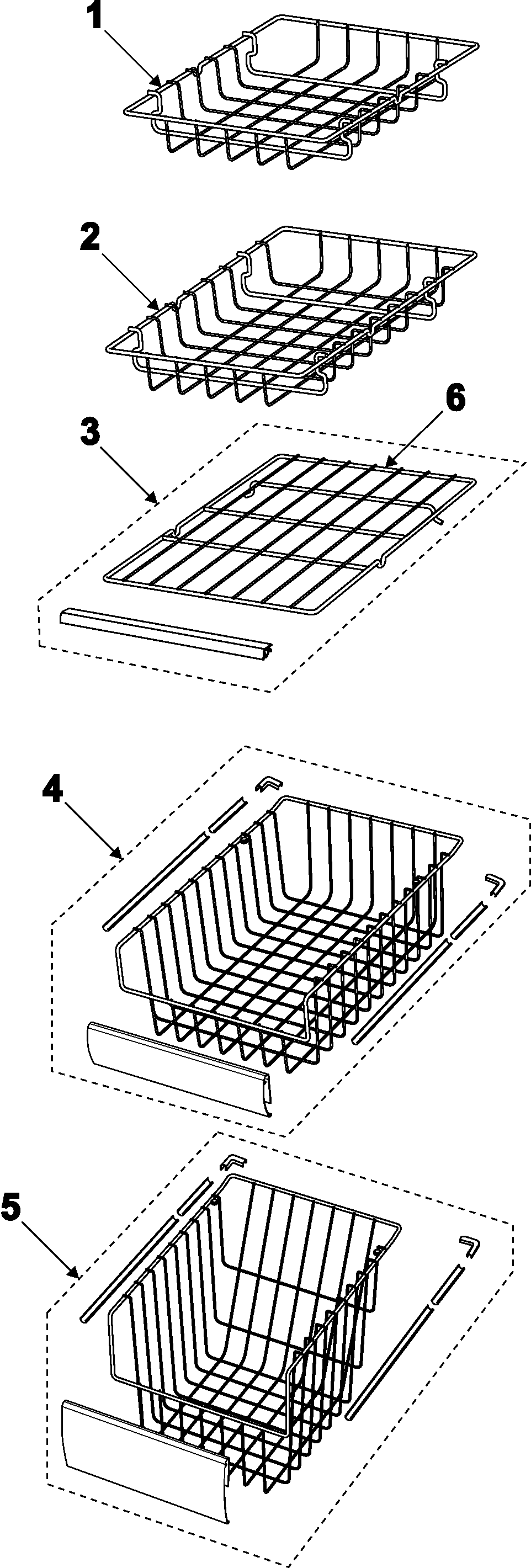 1

2

6

3

4

5