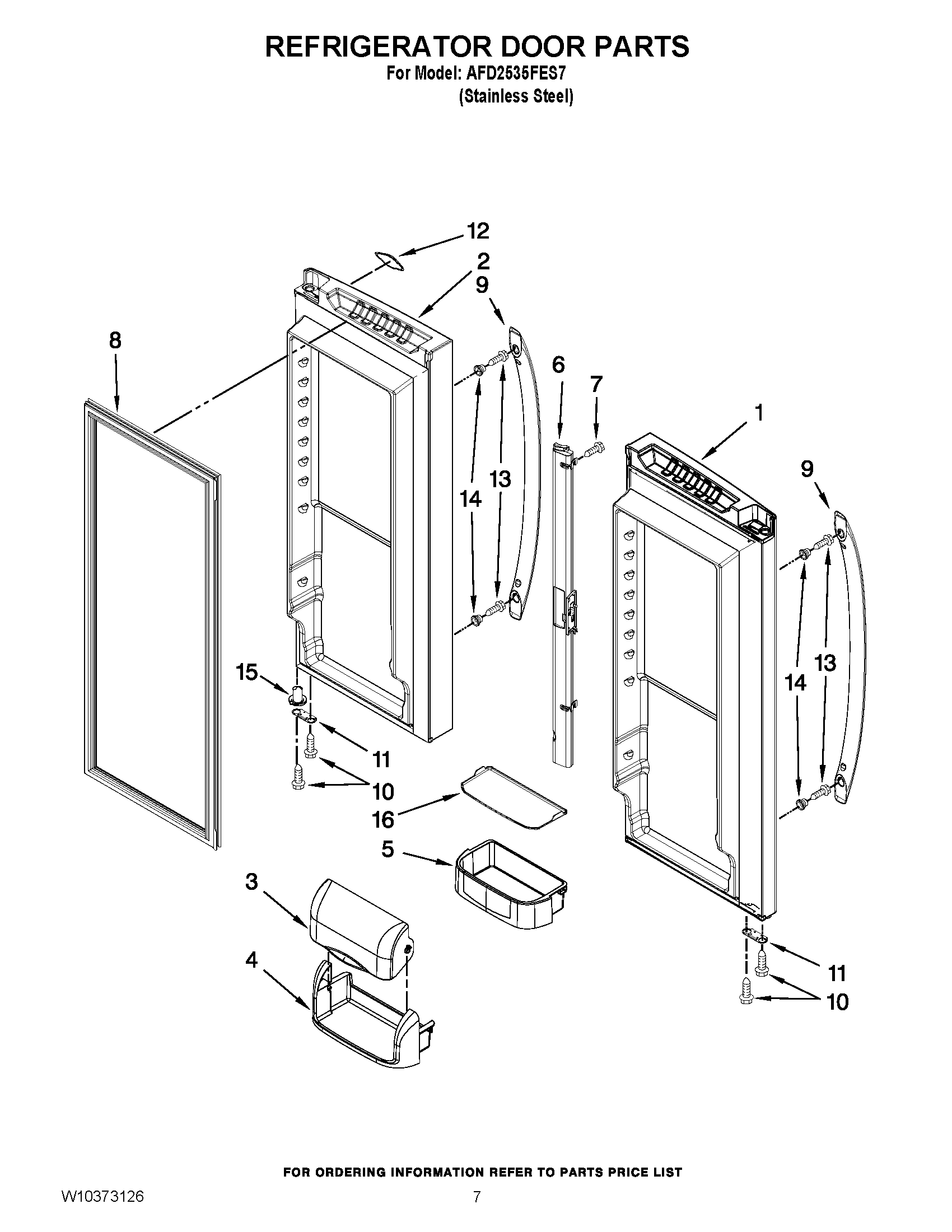 REFRIGERATOR DOOR PARTS
For Model: AFD2535FES7
(Stainless Steel)

12
2
9
8
6
7
1
9
14
13
14
13
15
11
10
16
5
3
4
11
10

FOR ORDERING INFORMATION REFER TO PARTS PRICE LIST

W10373126

7