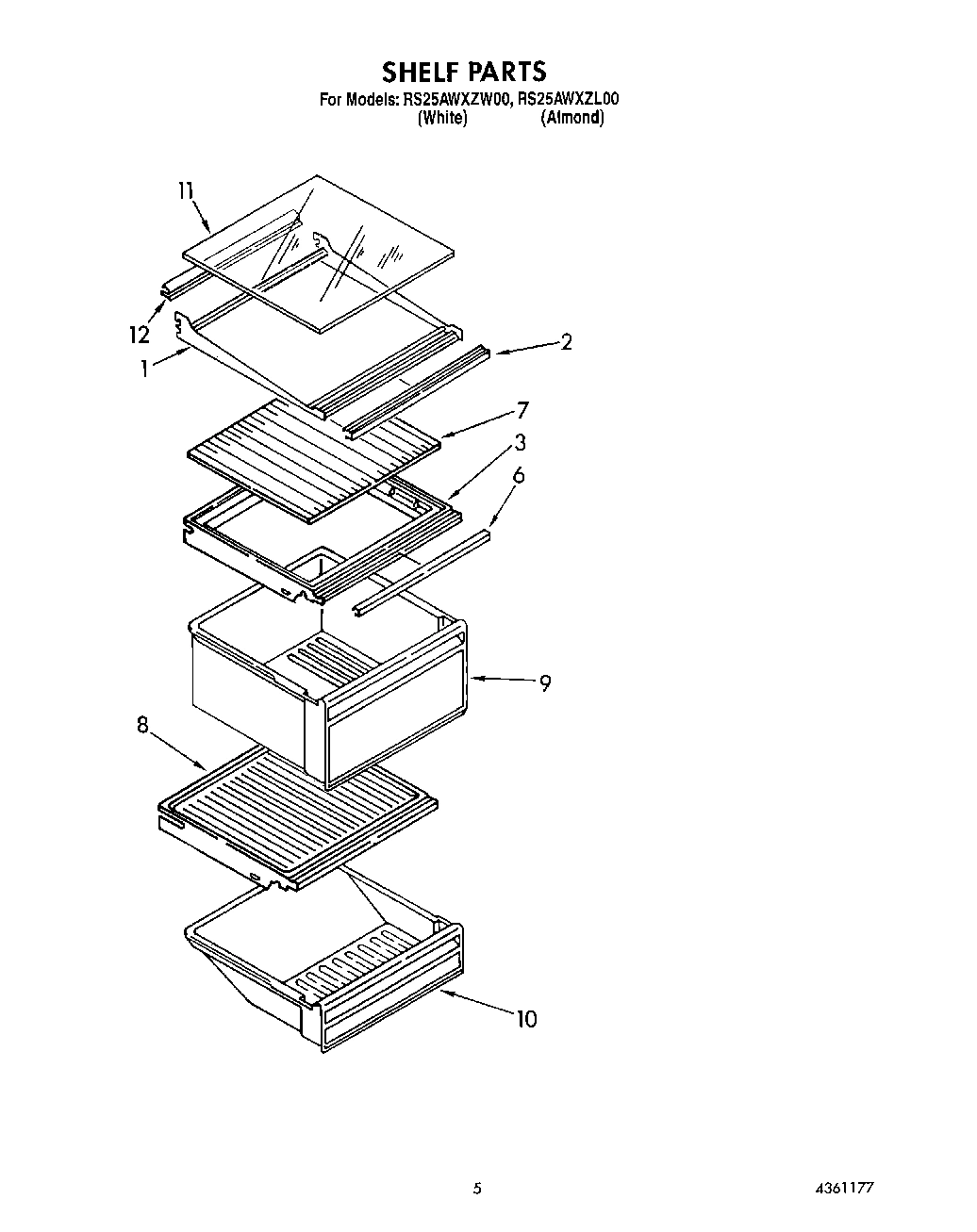 SHELF PARTS
For Models: RS25AWXZW00, RS25AWXZL00
(White) (Almond)

11
12
1
2
7
3
6
9
8
10

5

4361177