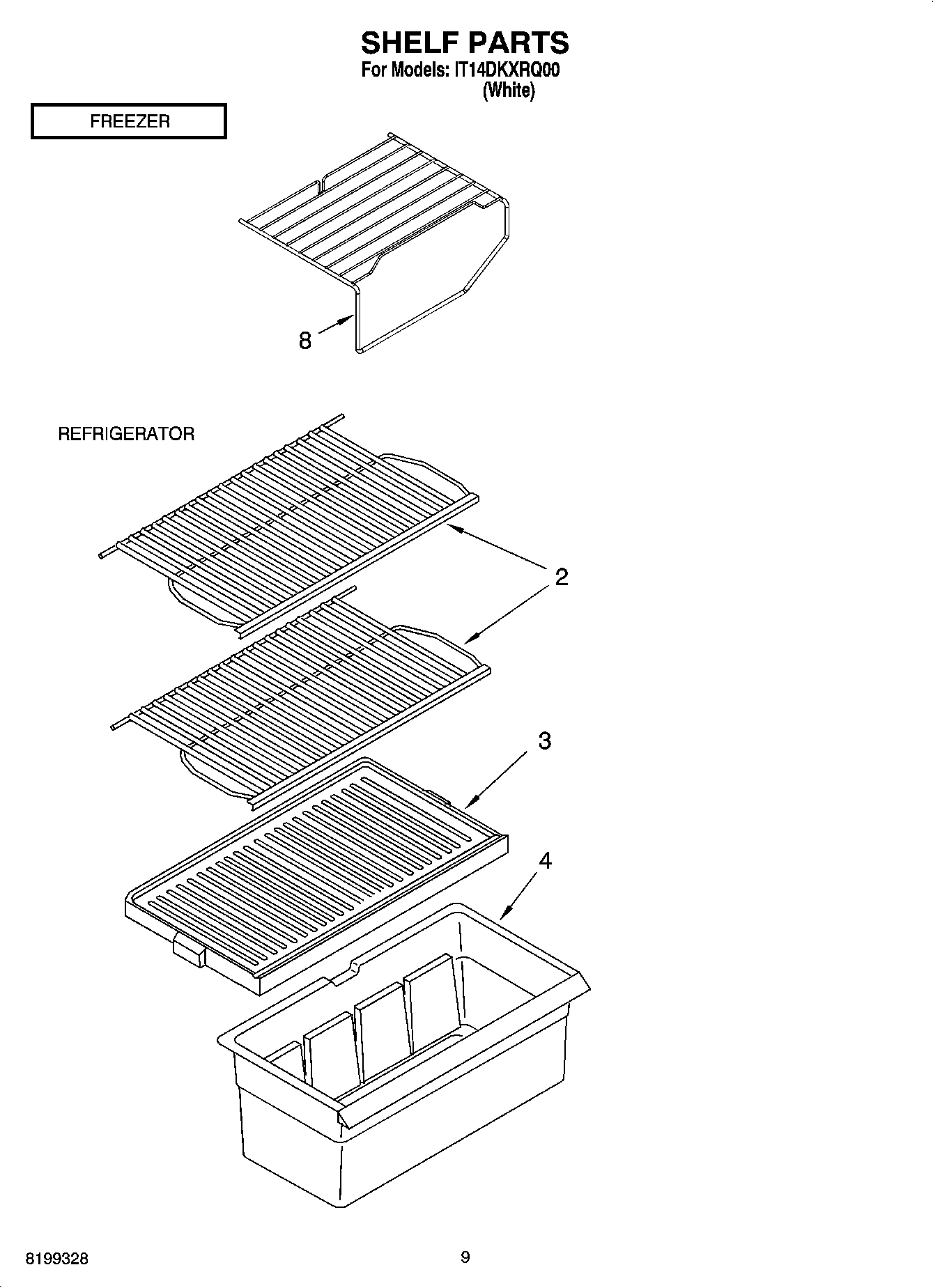 SHELF PARTS
For Models: IT14DKXRQ00
(White)

FREEZER

8

REFRIGERATOR

2

3

4

8199328

9