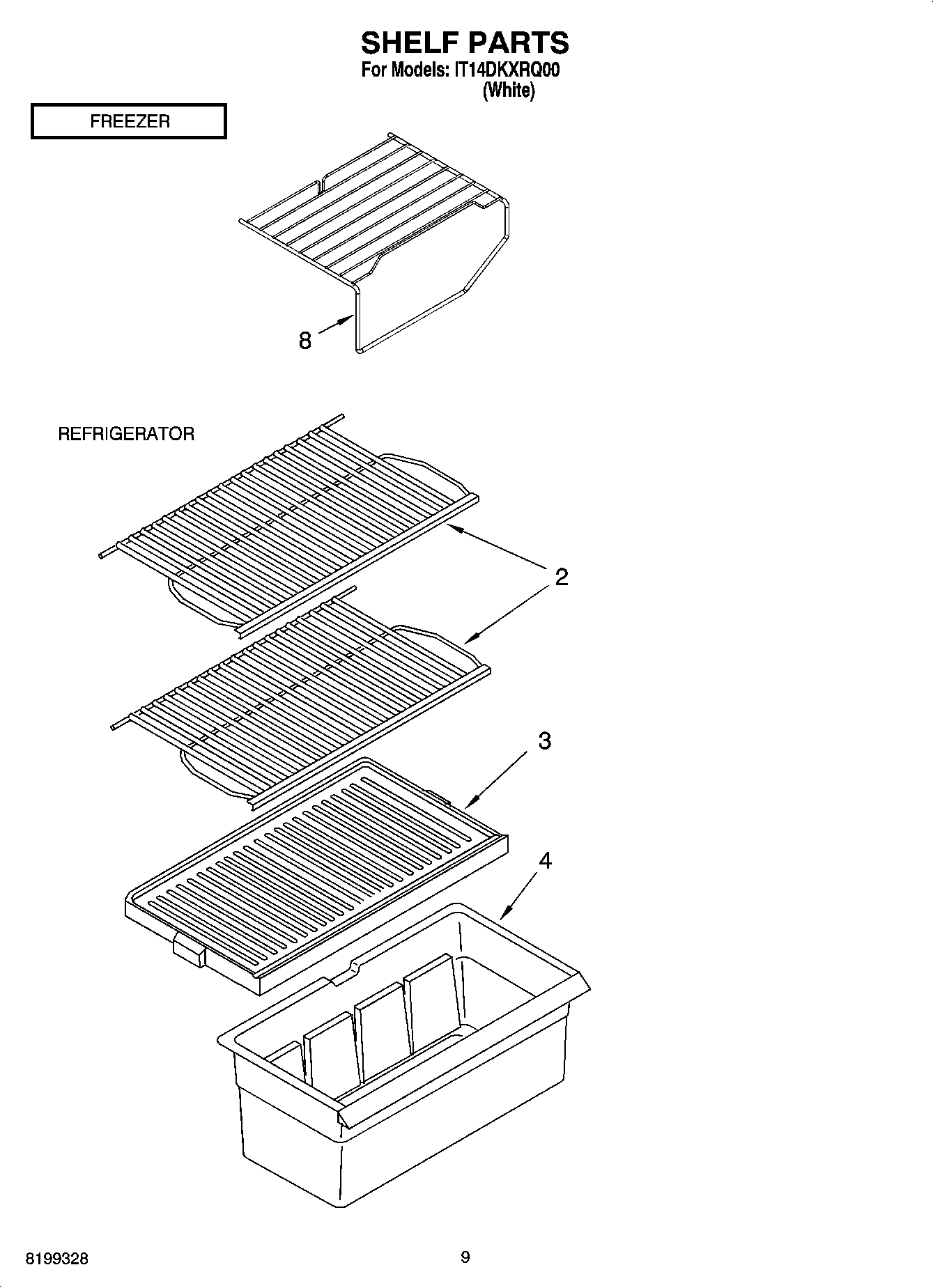 SHELF PARTS
For Models: IT14DKXRQ00
(White)

FREEZER

8

REFRIGERATOR

2

3

4

8199328

9