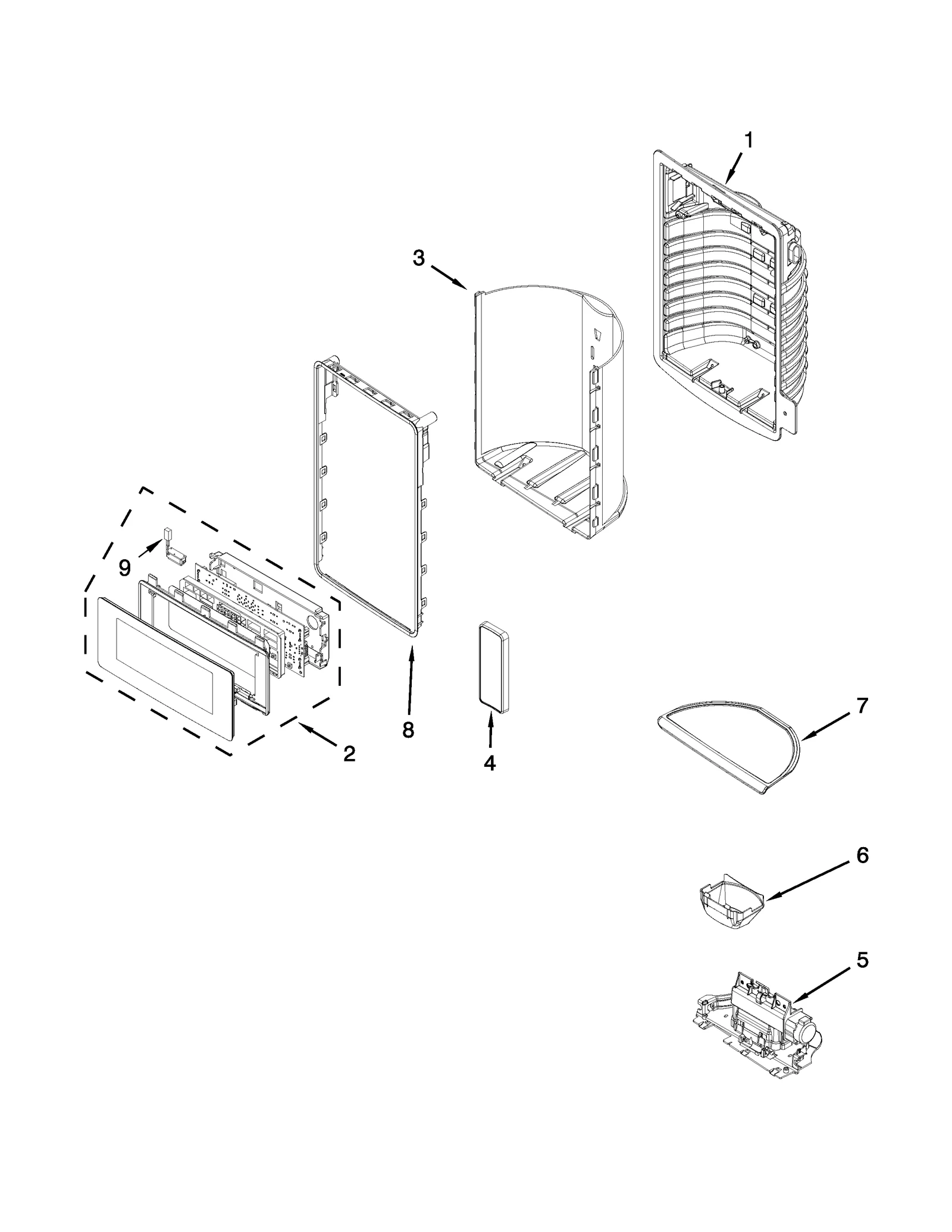 1

3

9

8

2

4

7

6

5