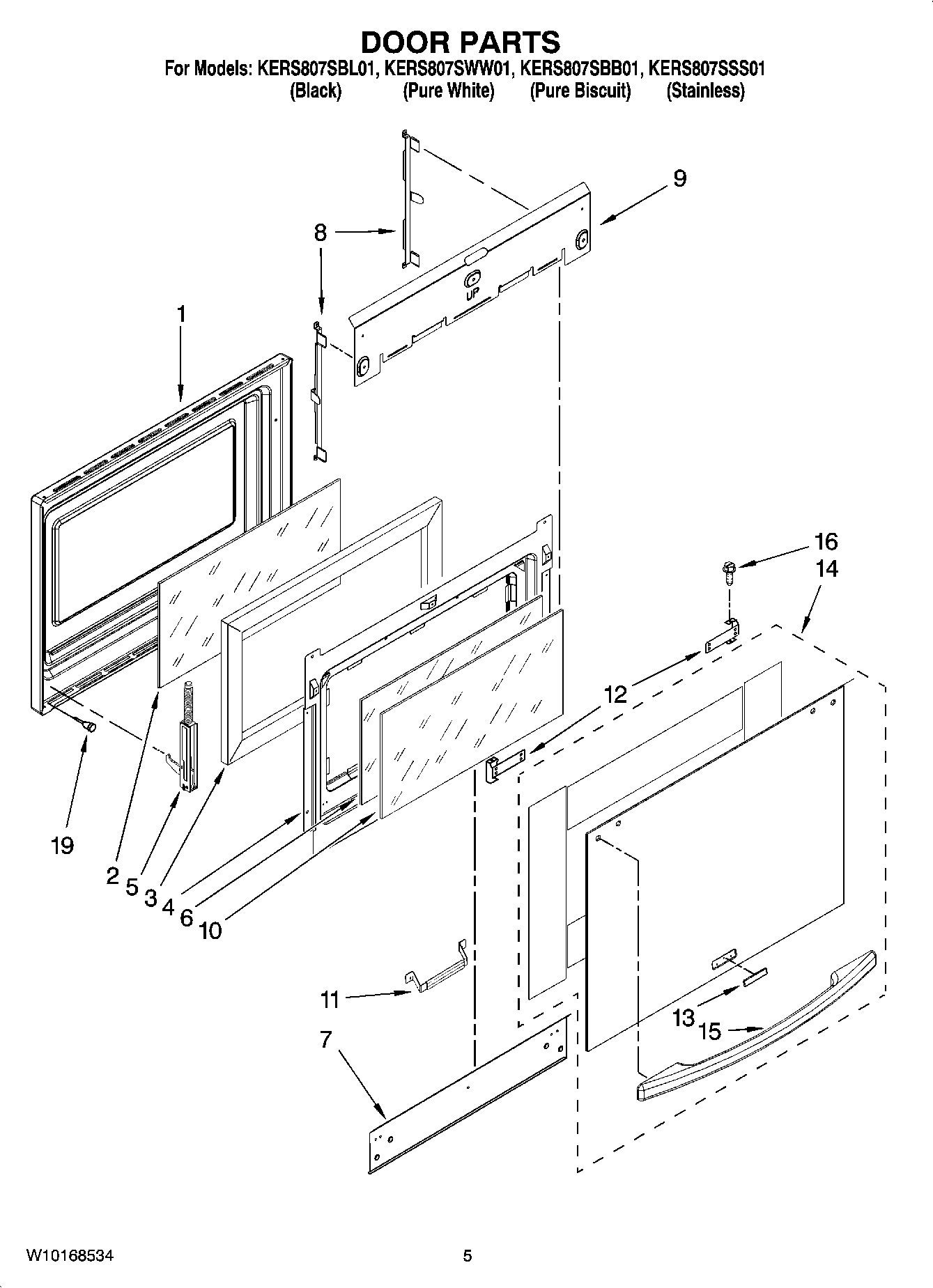 DOOR PARTS

For Models: KERS807SBL01, KERS807SWW01, KERS807SBB01, KERS807SSS01
(Black) (Pure White) (Pure Biscuit) (Stainless)

9

8

UP

1

16

14

12

19

2 5 3 4 6 10

11

7

13 15

W10168534

5