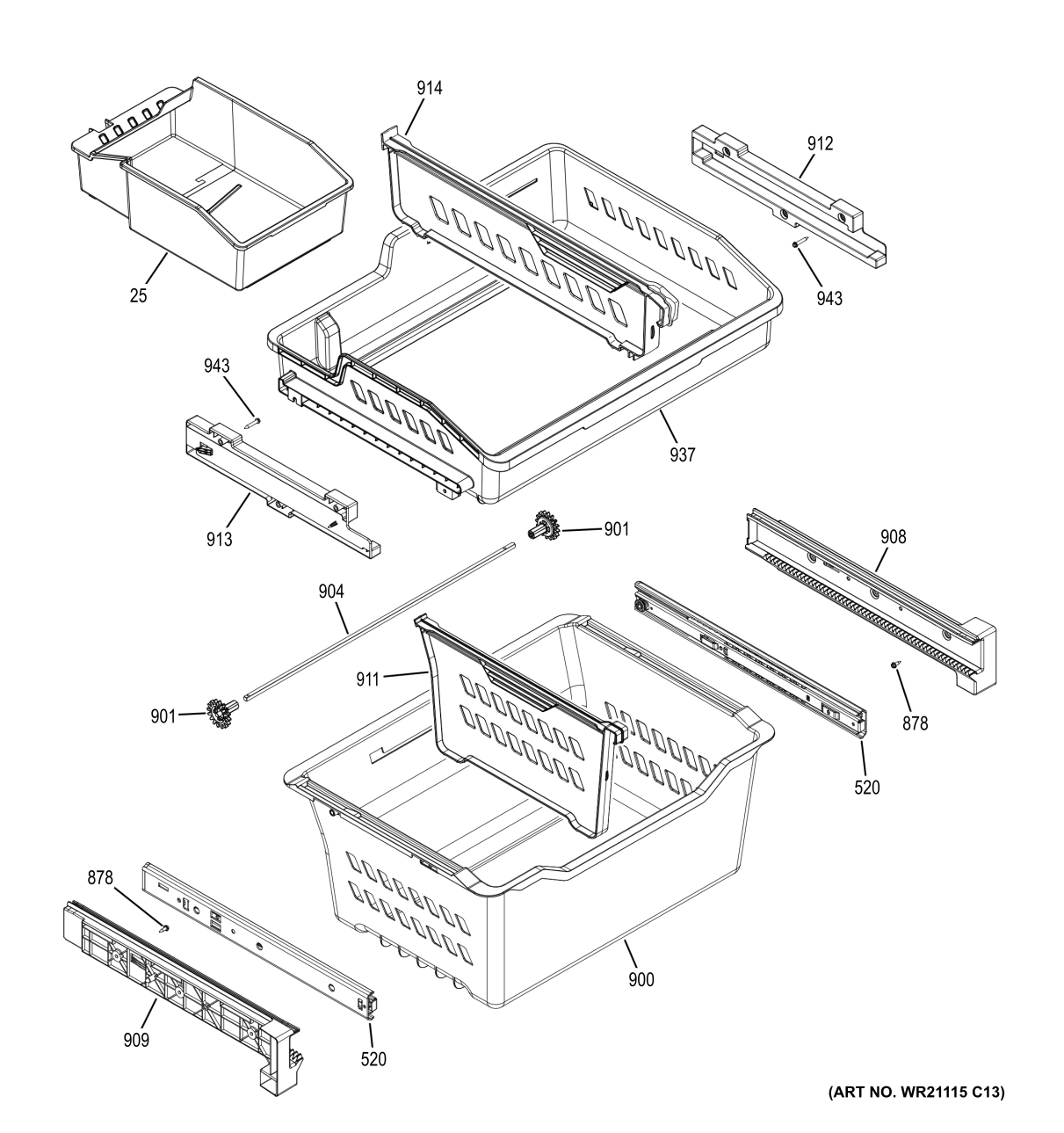 914
912
25
943
943
937
913
901
908
904
911
901
878
520
878
900
909
520
(ART NO. WR21115 C13)