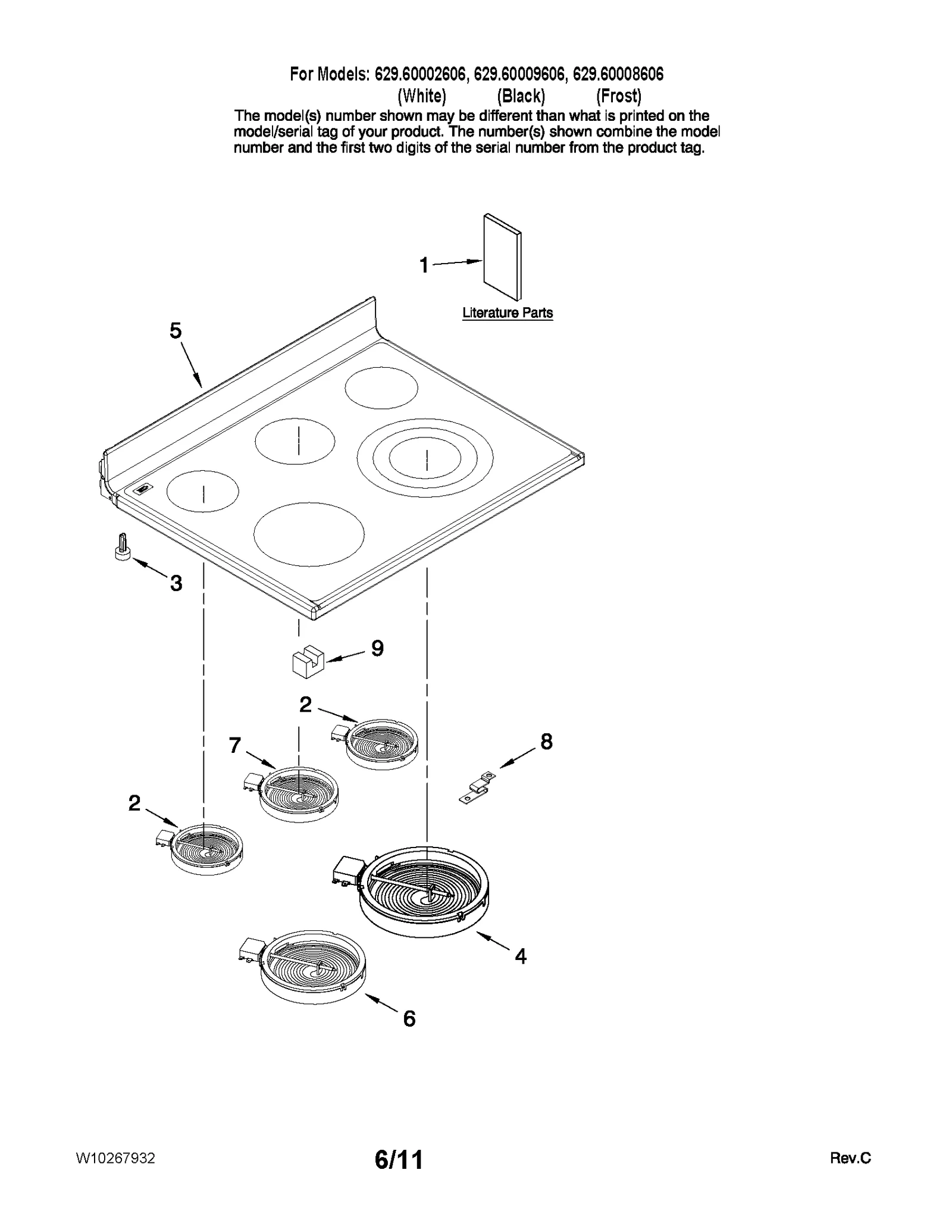 For Models: 629.60002606, 629.60009606, 629.60008606
(White) (Black) (Frost)
The model(s) number shown may be different than what is printed on the model/serial tag of your product. The number(s) shown combine the model number and the first two digits of the serial number from the product tag.

1

Literature Parts

5

3

9

2

7

8

2

4

6

W10267932

6/11

Rev.C