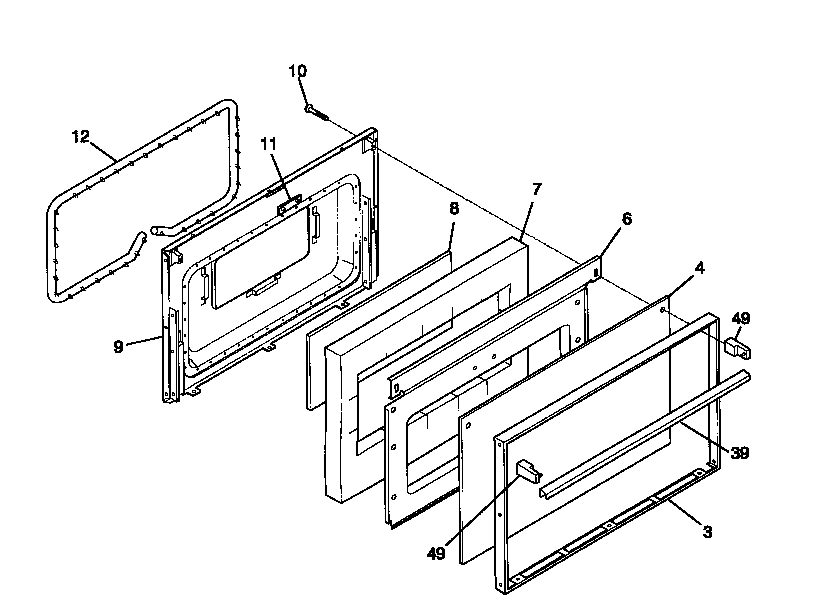 10
12
11
8
7
6
4
49
9
39
3
49