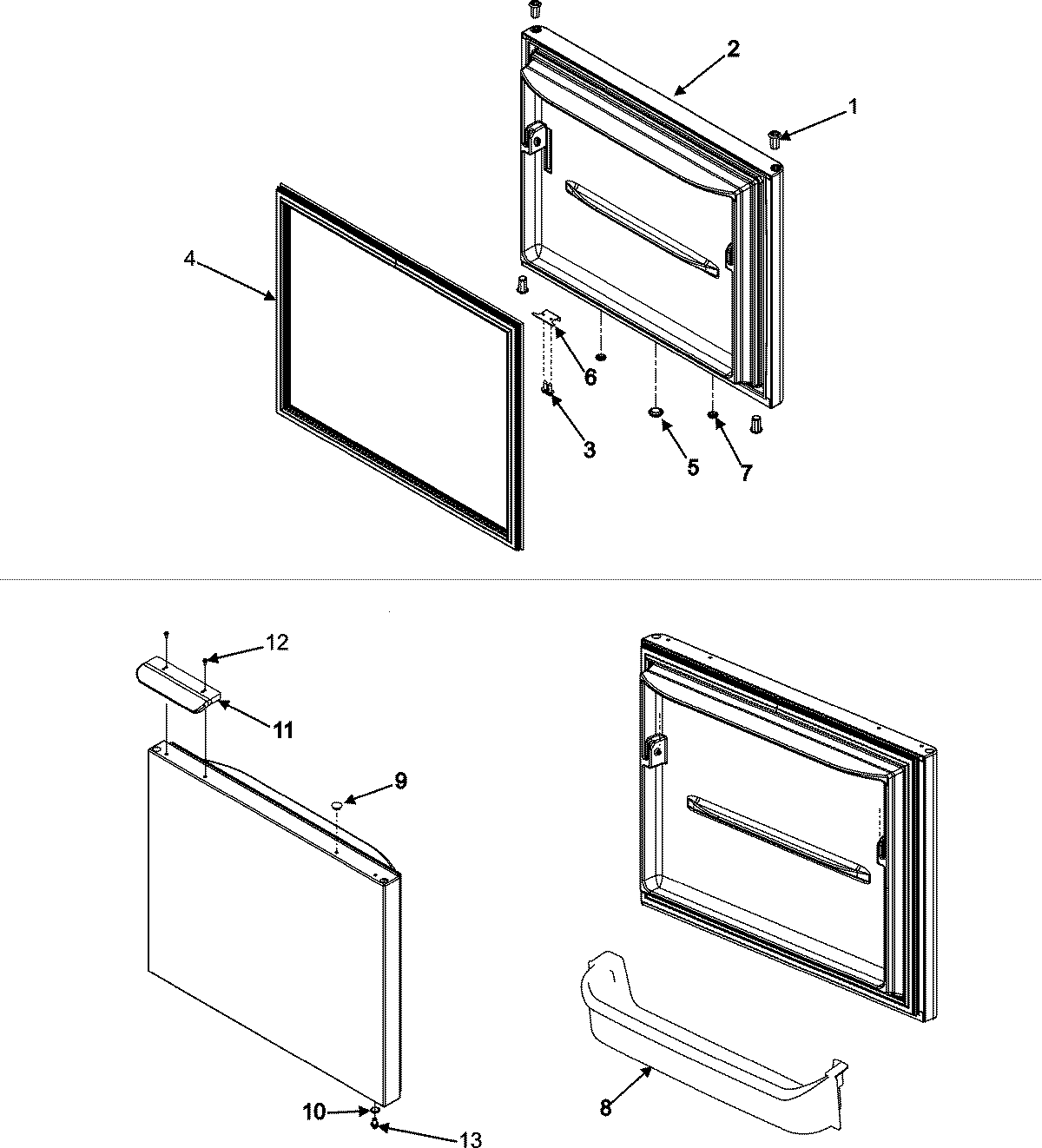 2
1
4
6
3
5
7
12
11
9
10
13
8