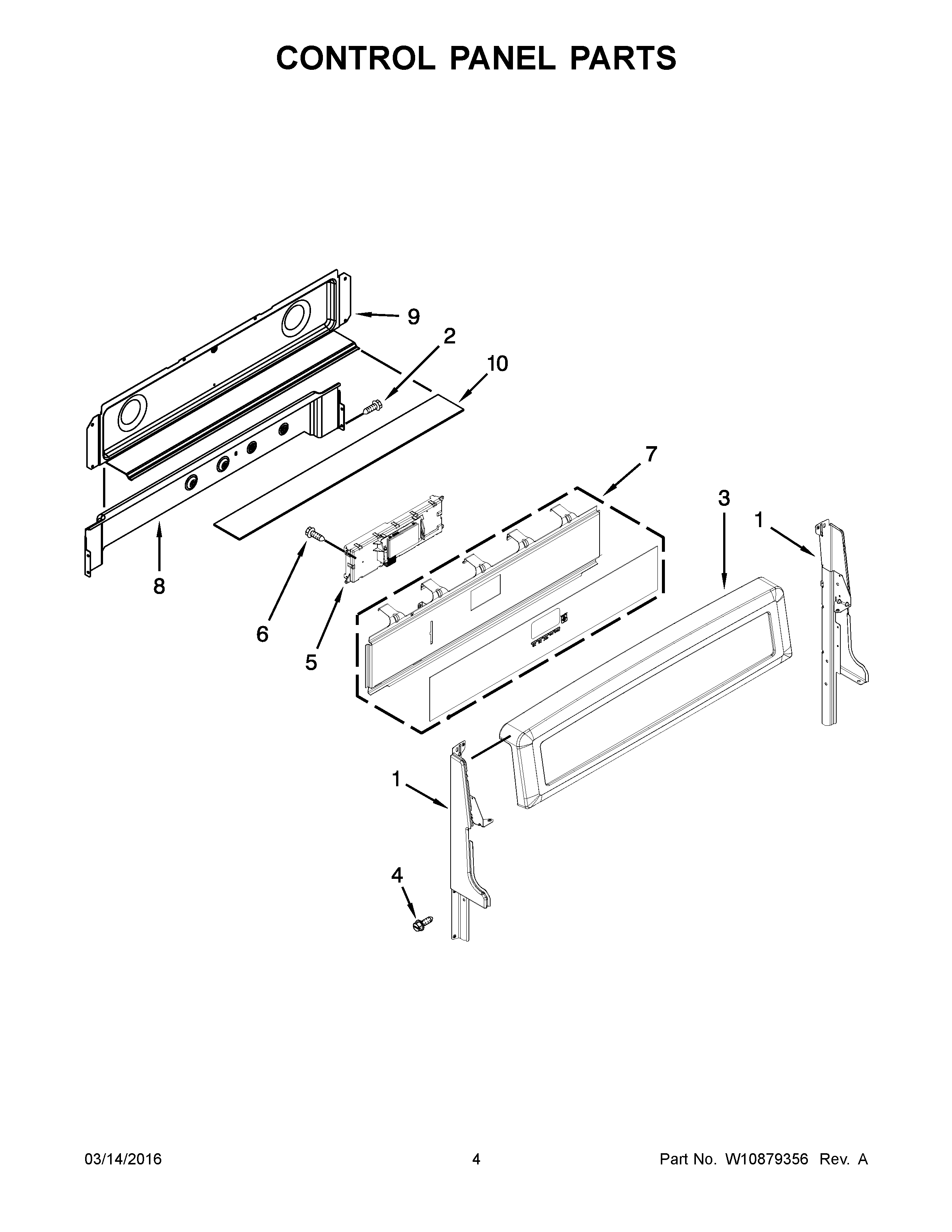 CONTROL PANEL PARTS

9
2
10
7
3
1
8
6
5
1
4

03/14/2016 4 Part No. W10879356 Rev. A