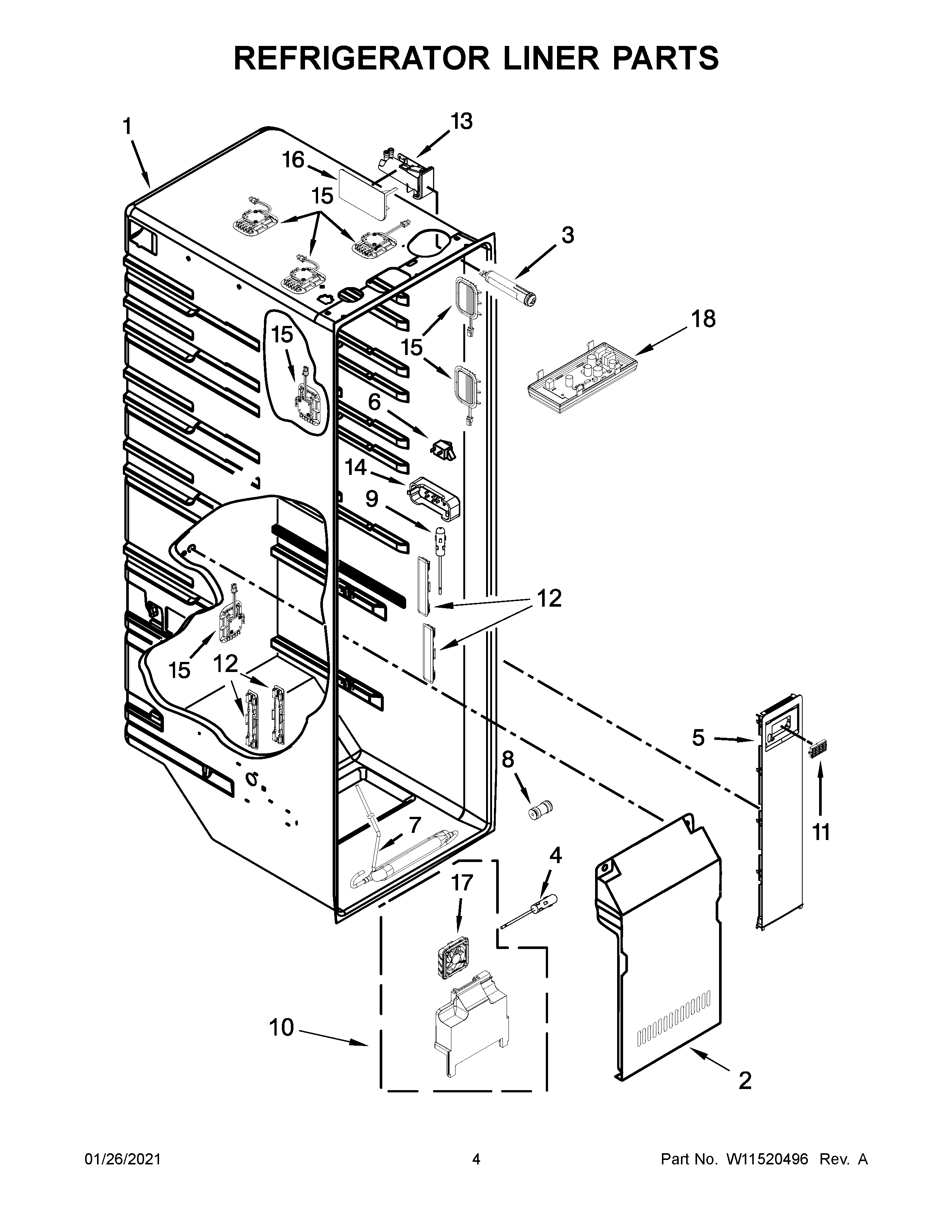 REFRIGERATOR LINER PARTS

1
13
16
15
3
18
15
15
6
14
9
12
15
12
5
8
11
7
4
17
10
2

01/26/2021
4
Part No. W11520496 Rev. A