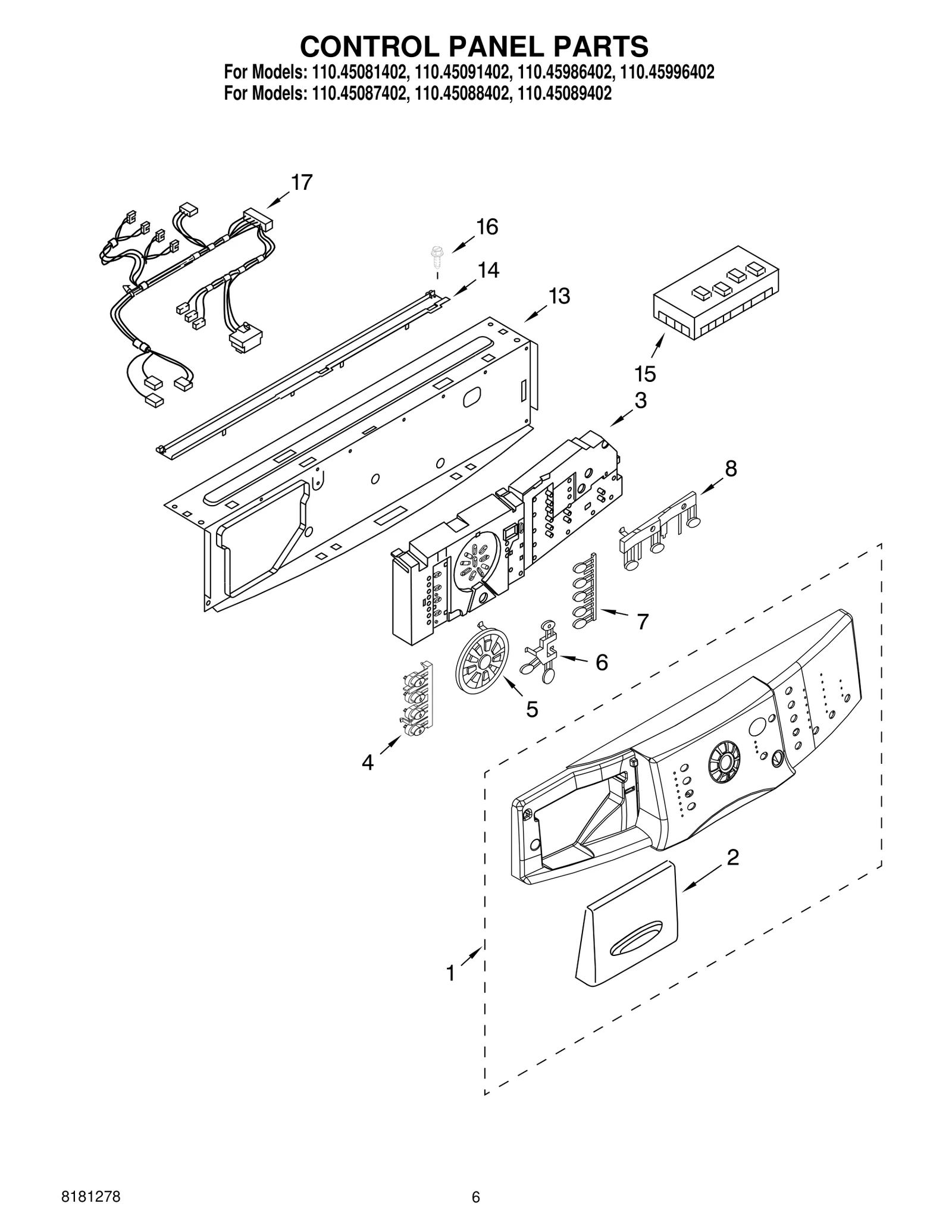 CONTROL PANEL PARTS
For Models: 110.45081402, 110.45091402, 110.45986402, 110.45996402
For Models: 110.45087402, 110.45088402, 110.45089402

17
16
14
13
15
3
8
7
6
5
4
2
1

8181278
6