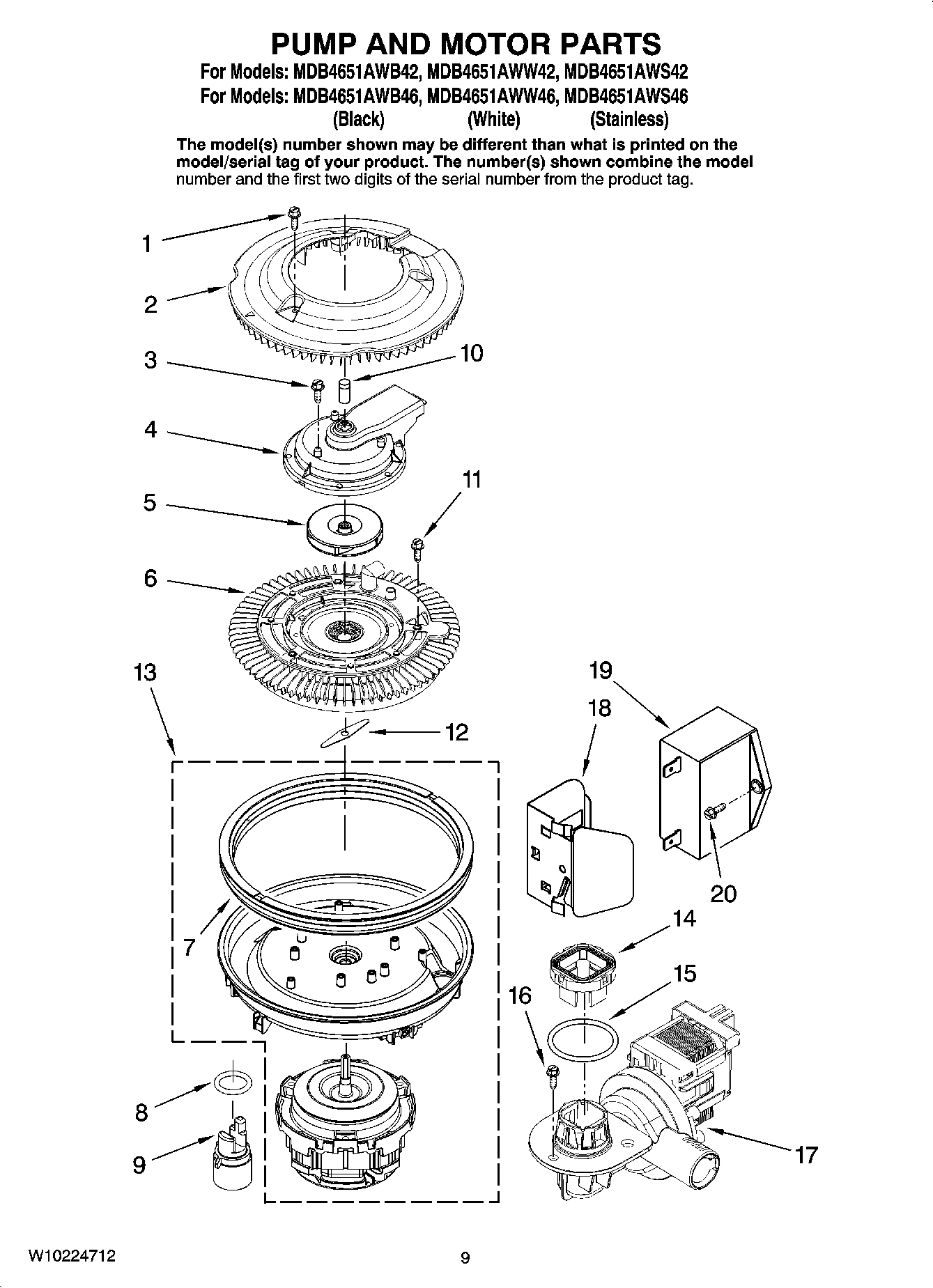 PUMP AND MOTOR PARTS
For Models: MDB4651AWB42, MDB4651AWW42, MDB4651AWS42
For Models: MDB4651AWB46, MDB4651AWW46, MDB4651AWS46
(Black) (White) (Stainless)

The model(s) number shown may be different than what is printed on the model/serial tag of your product. The number(s) shown combine the model number and the first two digits of the serial number from the product tag.

1
2
3
10
4
11
5
6
13
19
18
12
20
7
14
15
16
8
9
17

W10224712
9