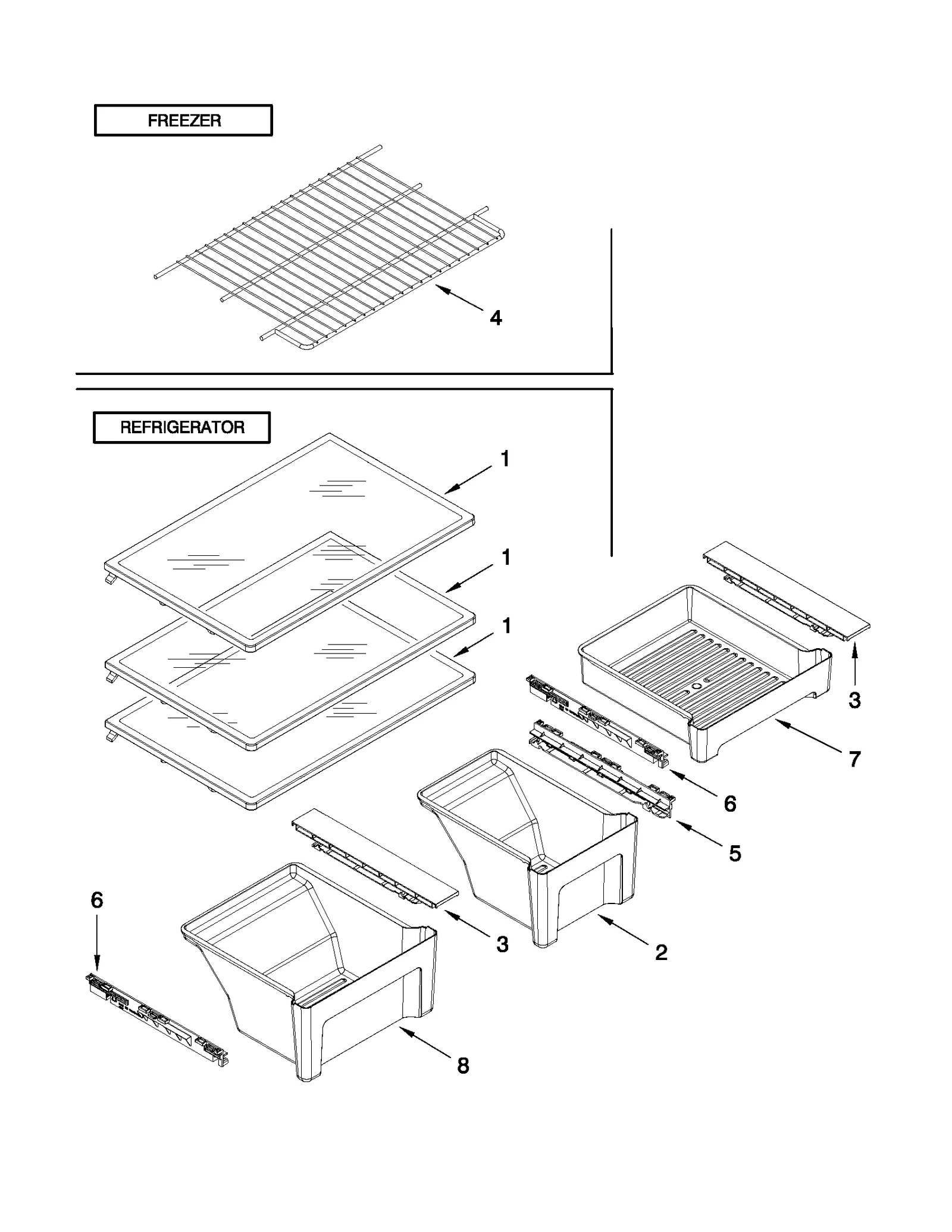 FREEZER

4

REFRIGERATOR

1

1

1

3

7

6

5

6

3

2

8