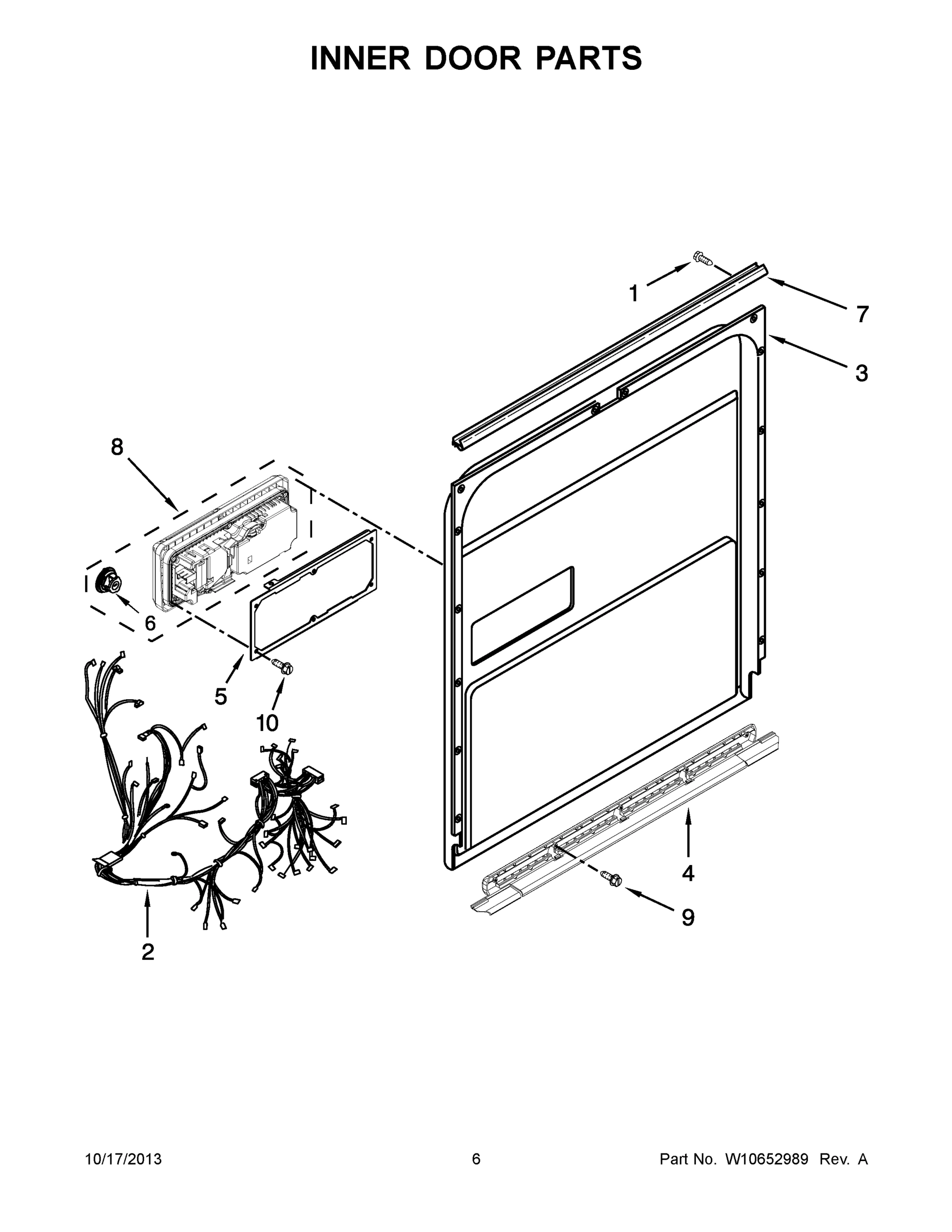 INNER DOOR PARTS

1
7
3
8
6
5
10
2
4
9

10/17/2013 6 Part No. W10652989 Rev. A