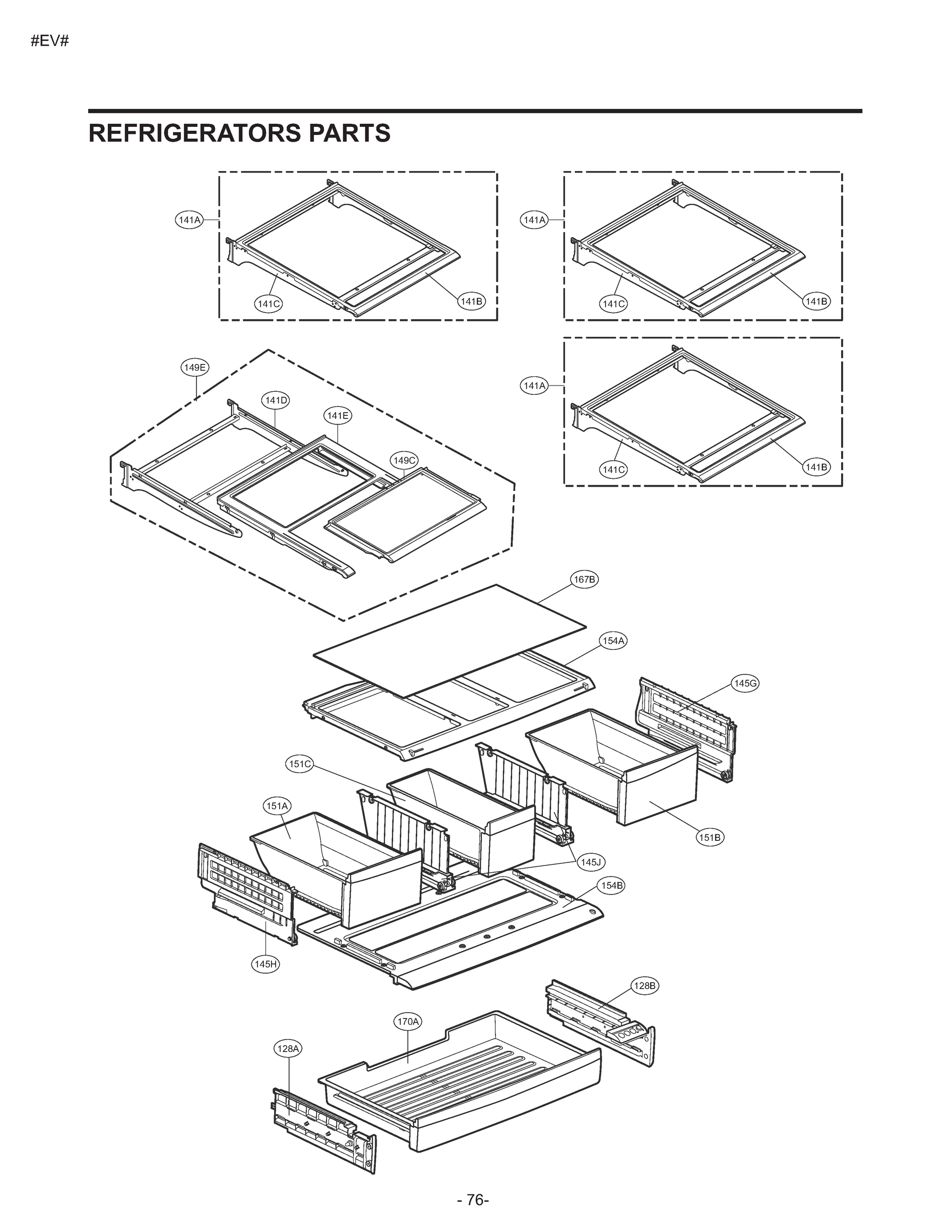 #EV#

REFRIGERATORS PARTS

141A
141C
141B
141A
141C
141B
149E
141D
141E
149C
141A
141C
141B
167B
154A
145G
151C
151A
151B
145J
154B
145H
128B
170A
128A

- 76-