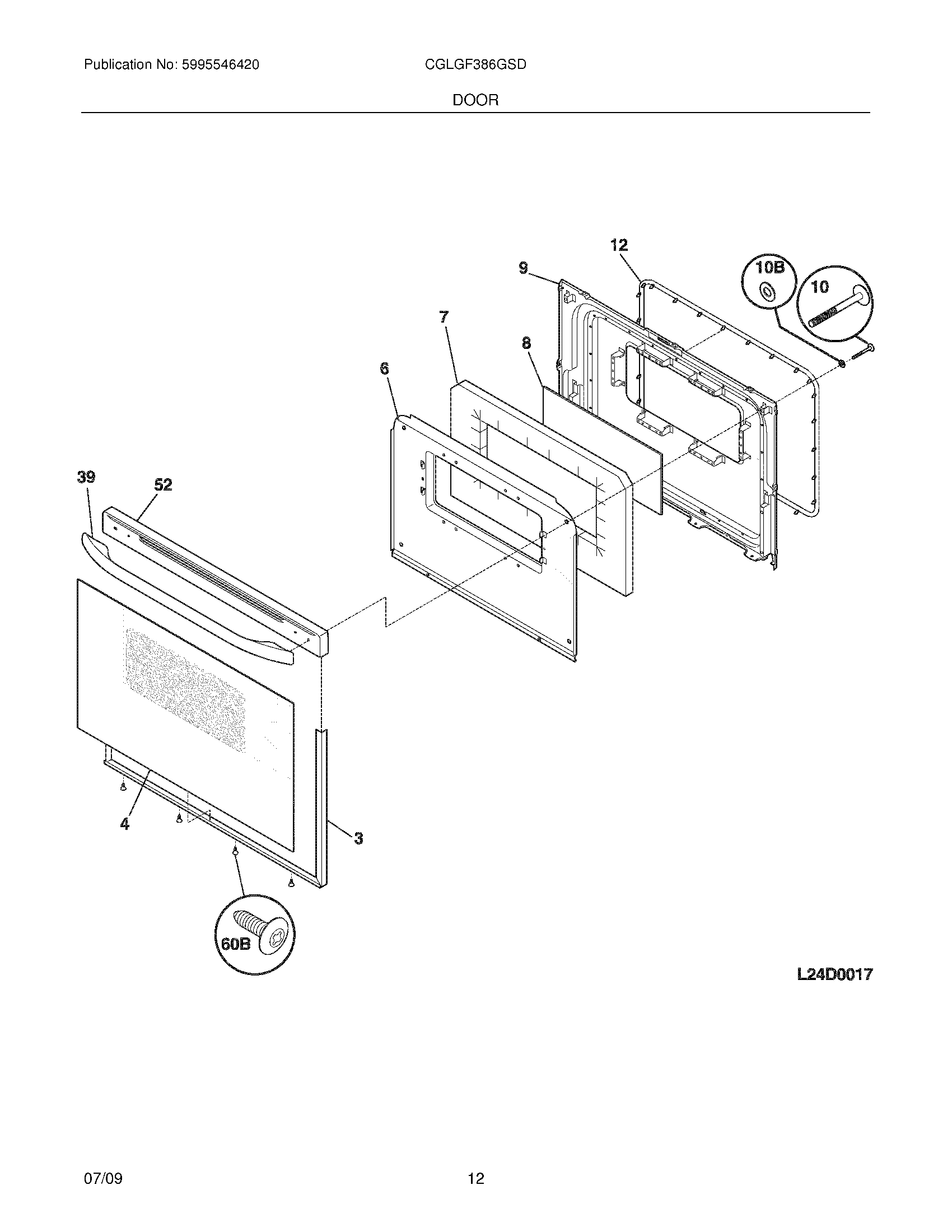 Publication No: 5995546420

CGLGF386GSD

DOOR

12

9

10B

10

7

8

6

39

52

4

3

60B

L24D0017

07/09

12