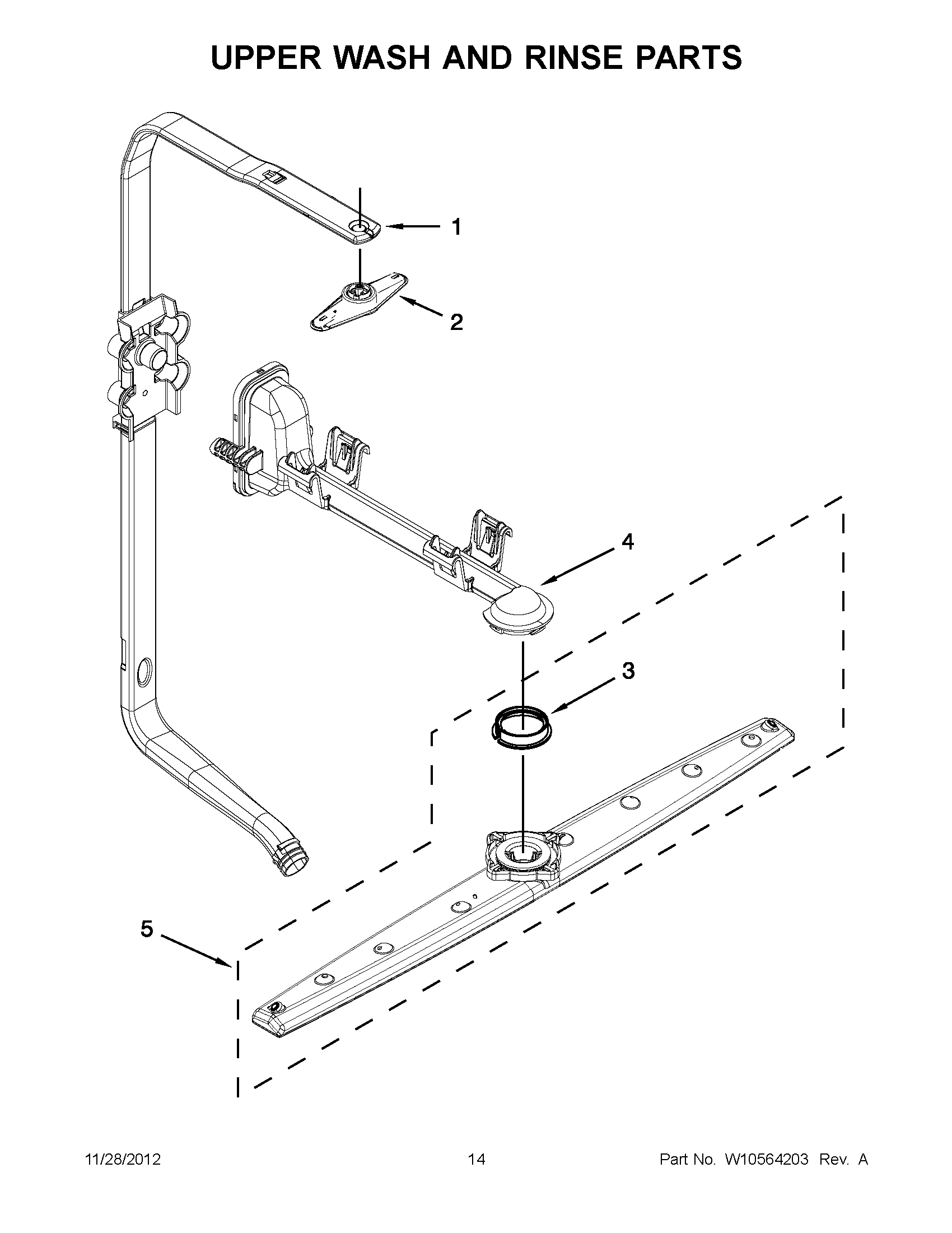 UPPER WASH AND RINSE PARTS

1

2

4

3

5

11/28/2012 14 Part No. W10564203 Rev. A