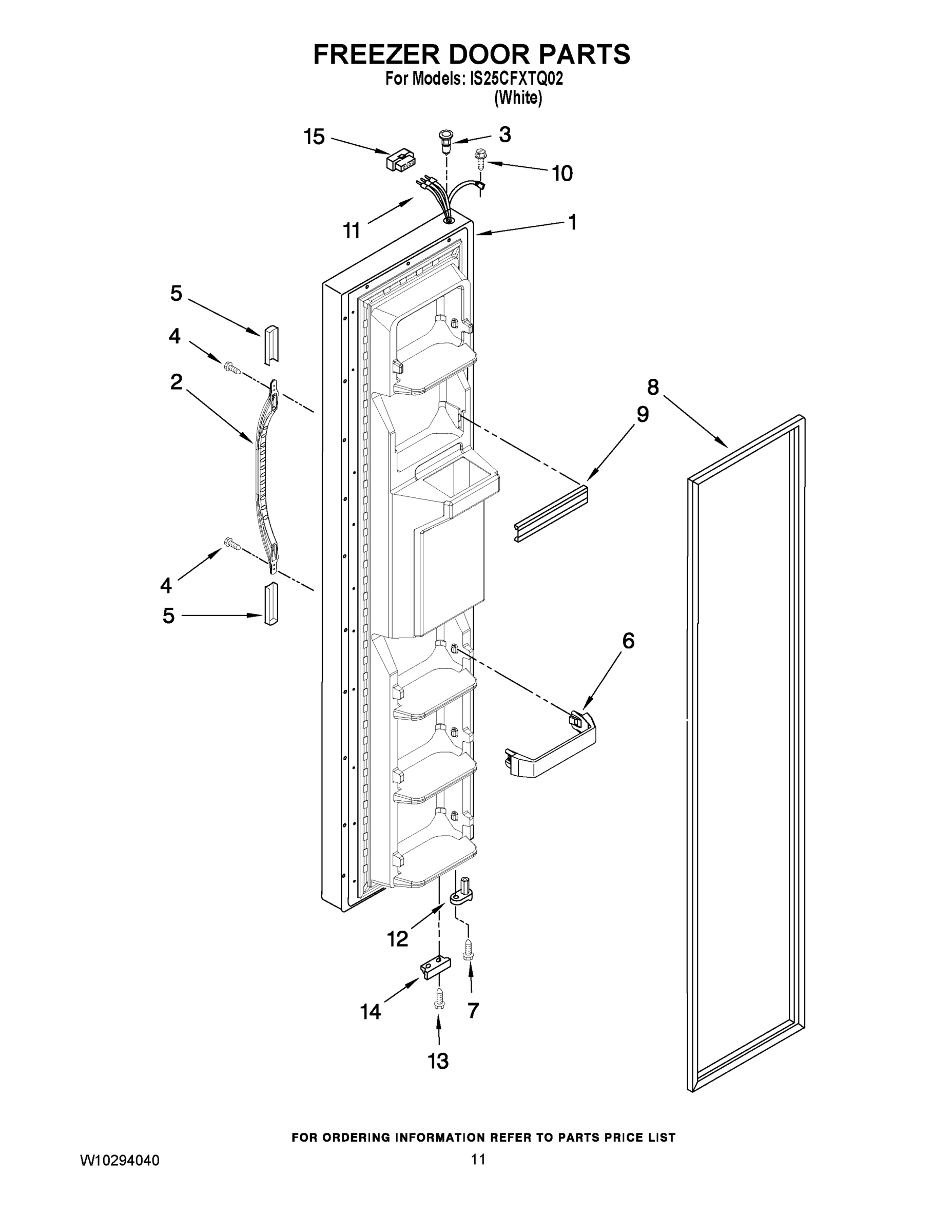 FREEZER DOOR PARTS
For Models: IS25CFXTQ02
(White)

15
3
10
11
1
5
4
2
8
9
4
5
6
12
14
7
13

FOR ORDERING INFORMATION REFER TO PARTS PRICE LIST

W10294040
11