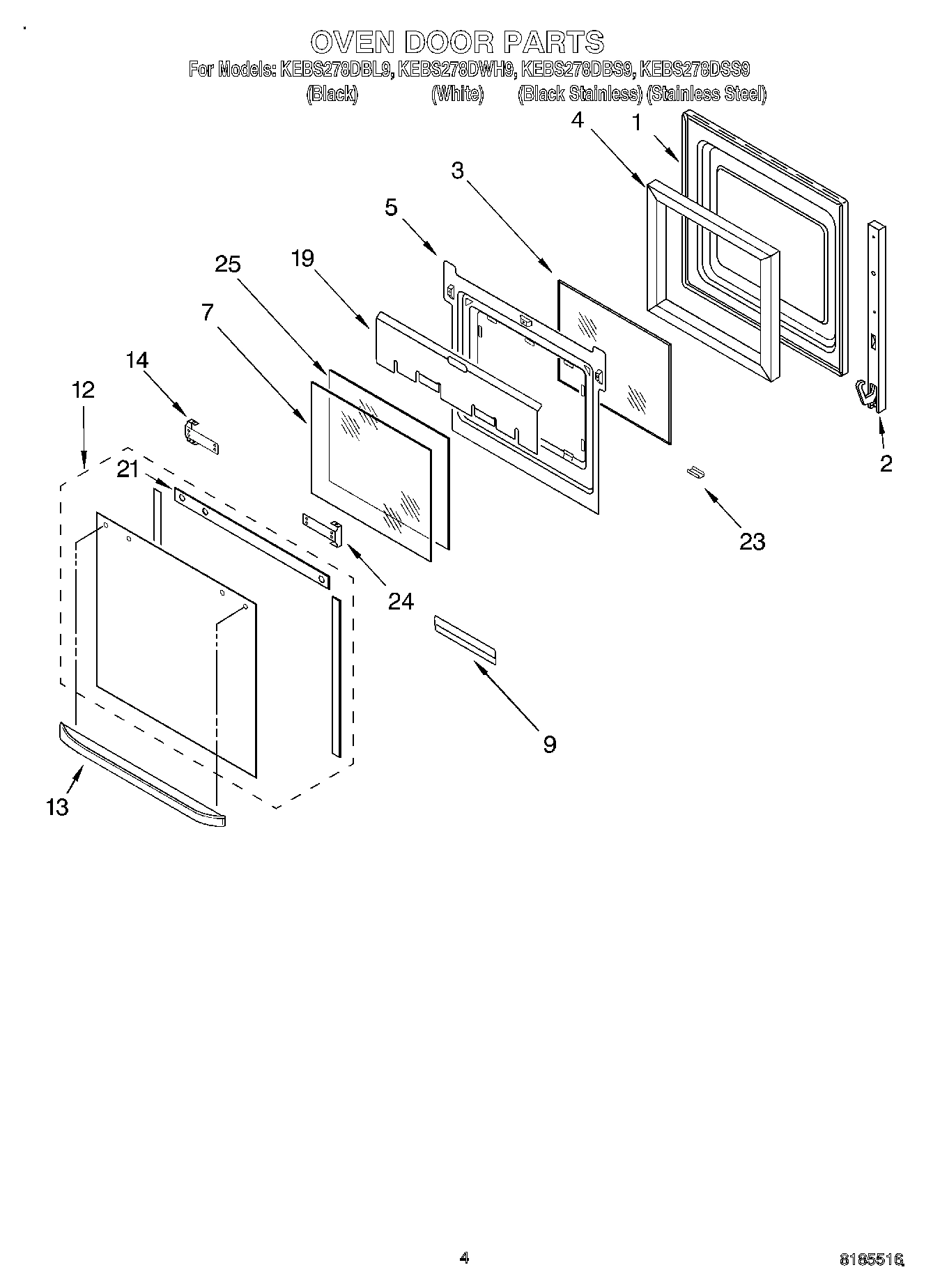 OVEN DOOR PARTS
For Models: KEBS278DBL9, KEBS278DWH9, KEBS278DBS9, KEBS278DSS9
(Black) (White) (Black Stainless) (Stainless Steel)

4
1
3
5
25
19
7
14
12
21
2
23
24
9
13

4

8185516