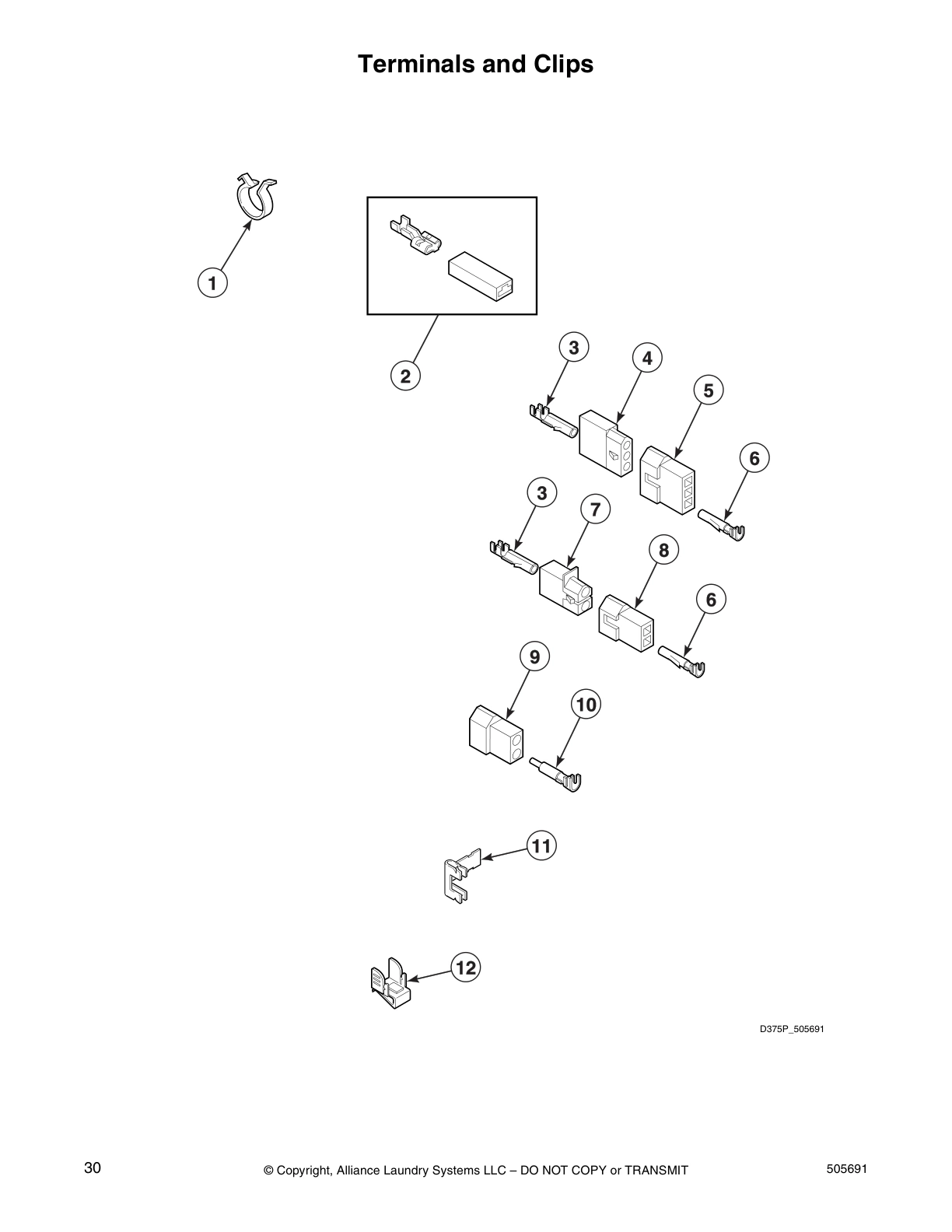 Terminals and Clips

1

2

3

4

5

6

3

7

8

6

9

10

11

12

D375P_505691

30 © Copyright, Alliance Laundry Systems LLC – DO NOT COPY or TRANSMIT 505691