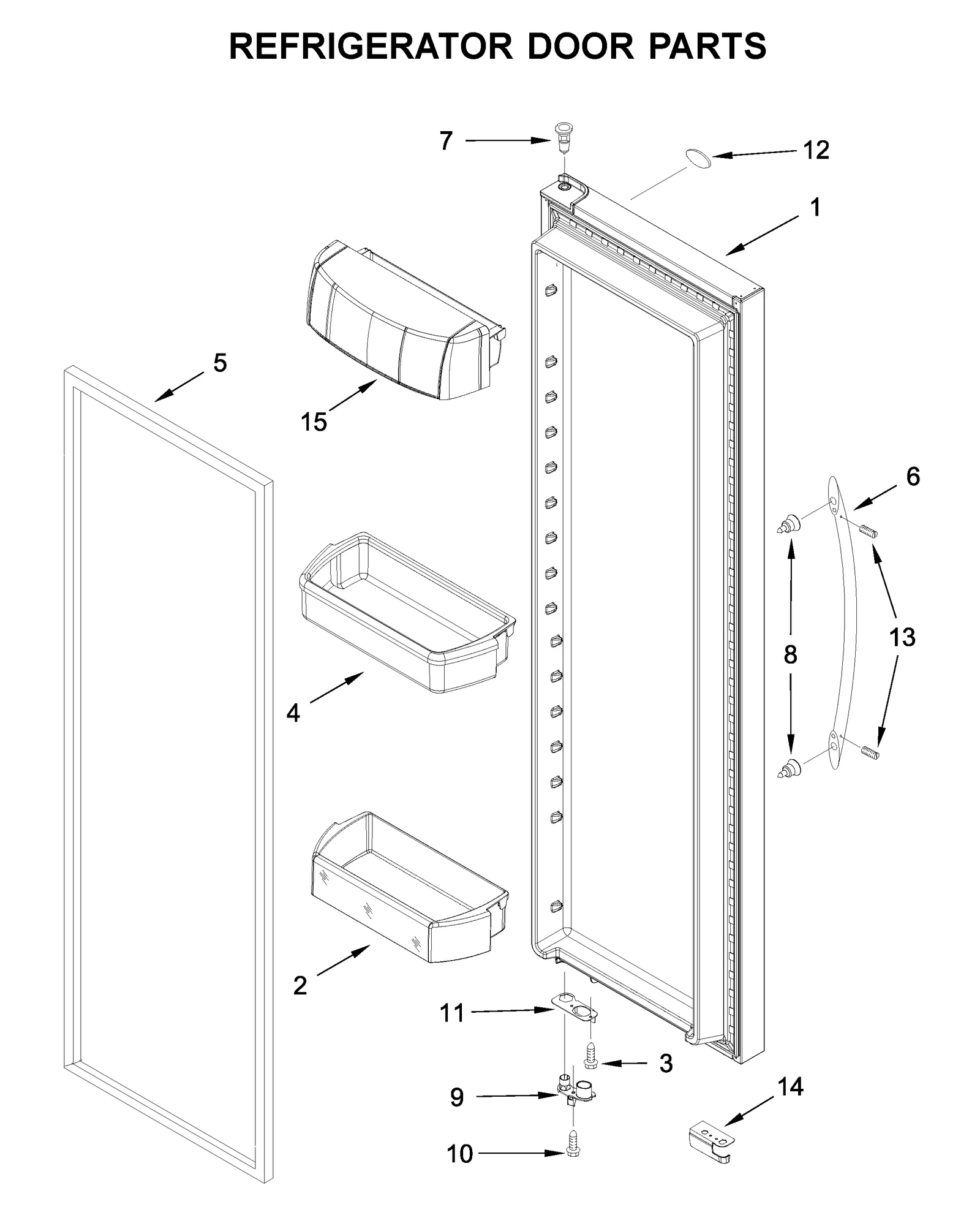 REFRIGERATOR DOOR PARTS

7
12
1
5
15
6
8
13
4
2
11
3
9
14
10