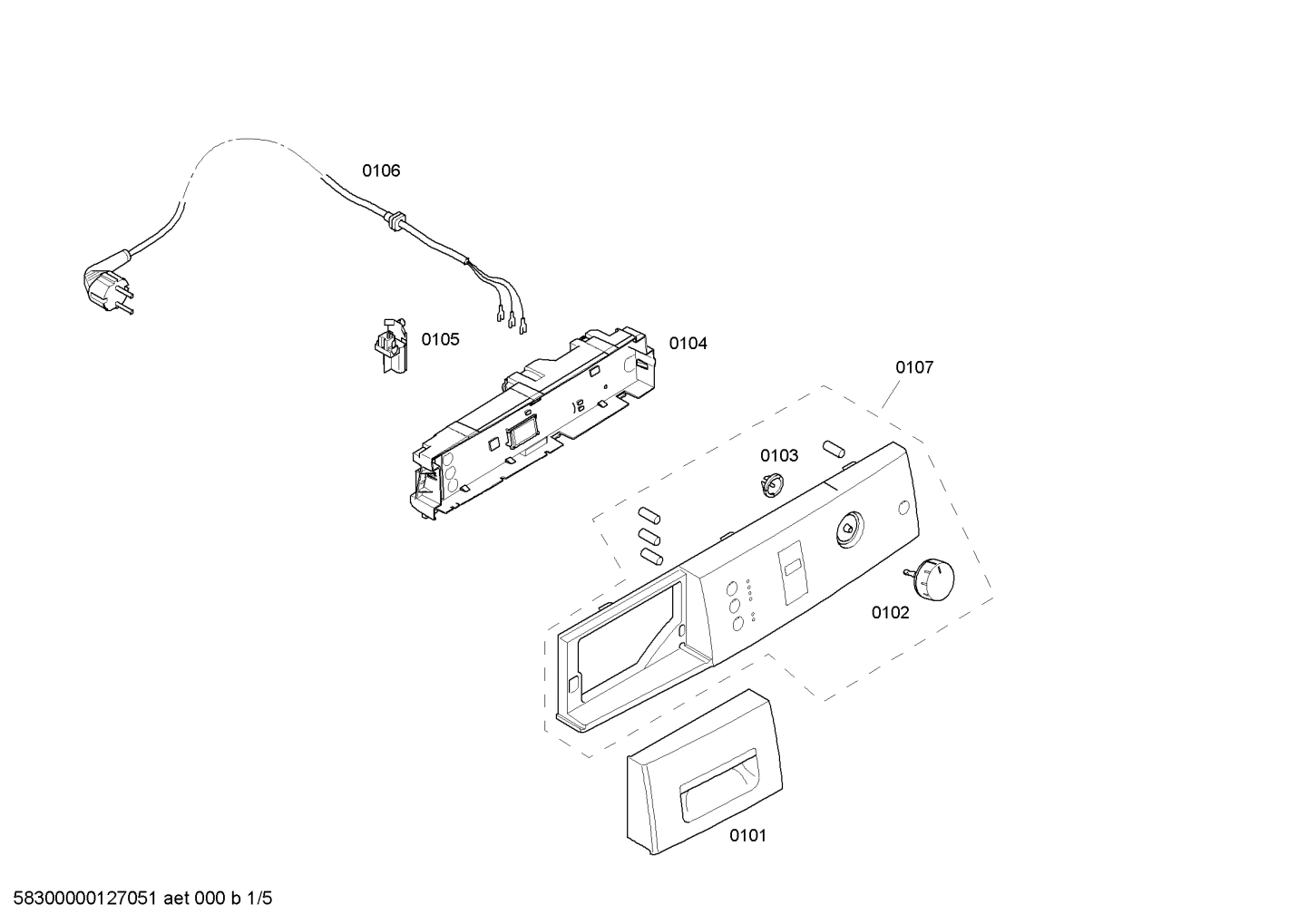 0106

0105

0104

0107

0103

0102

0101

58300000127051 aet 000 b 1/5