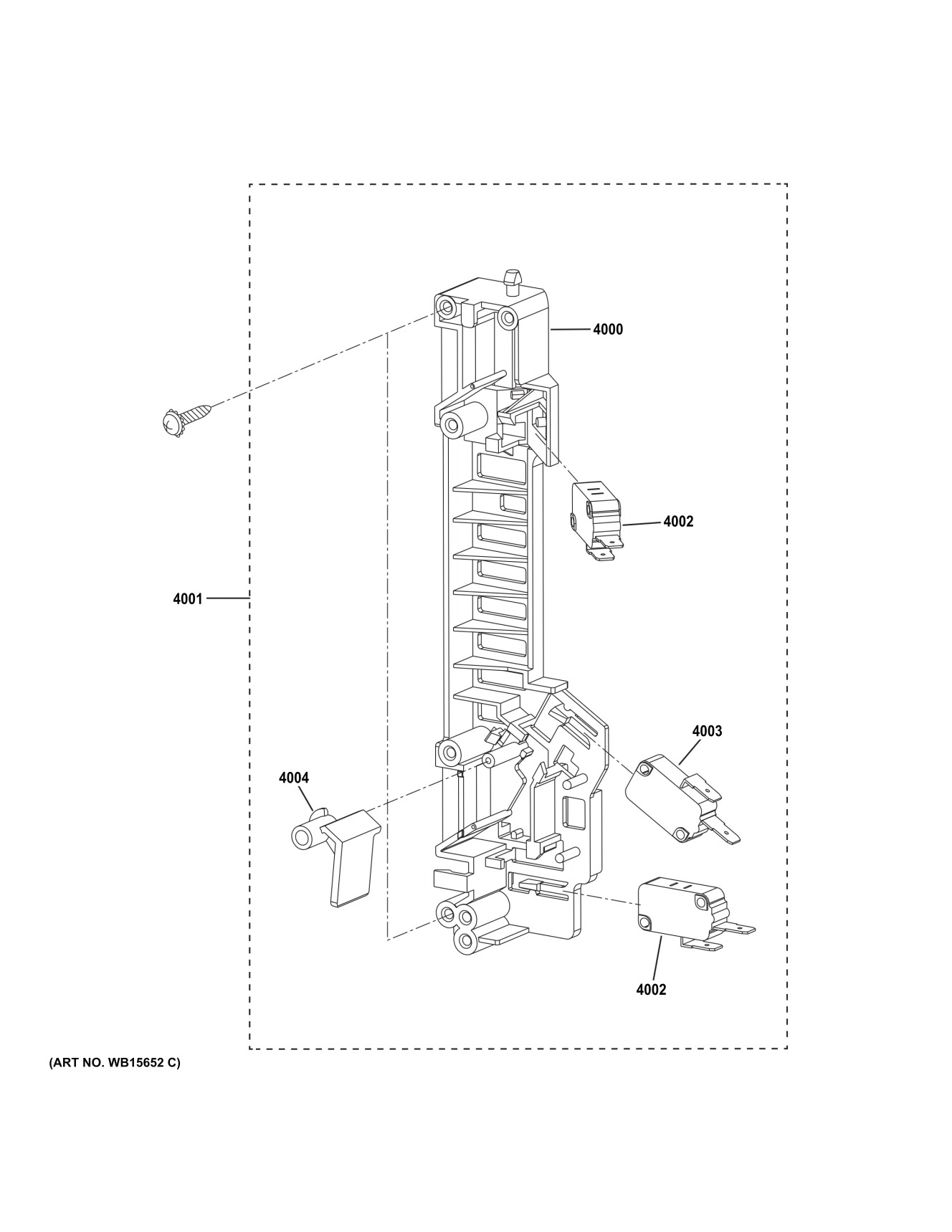 4000

4002

4001

4003

4004

4002

(ART NO. WB15652 C)