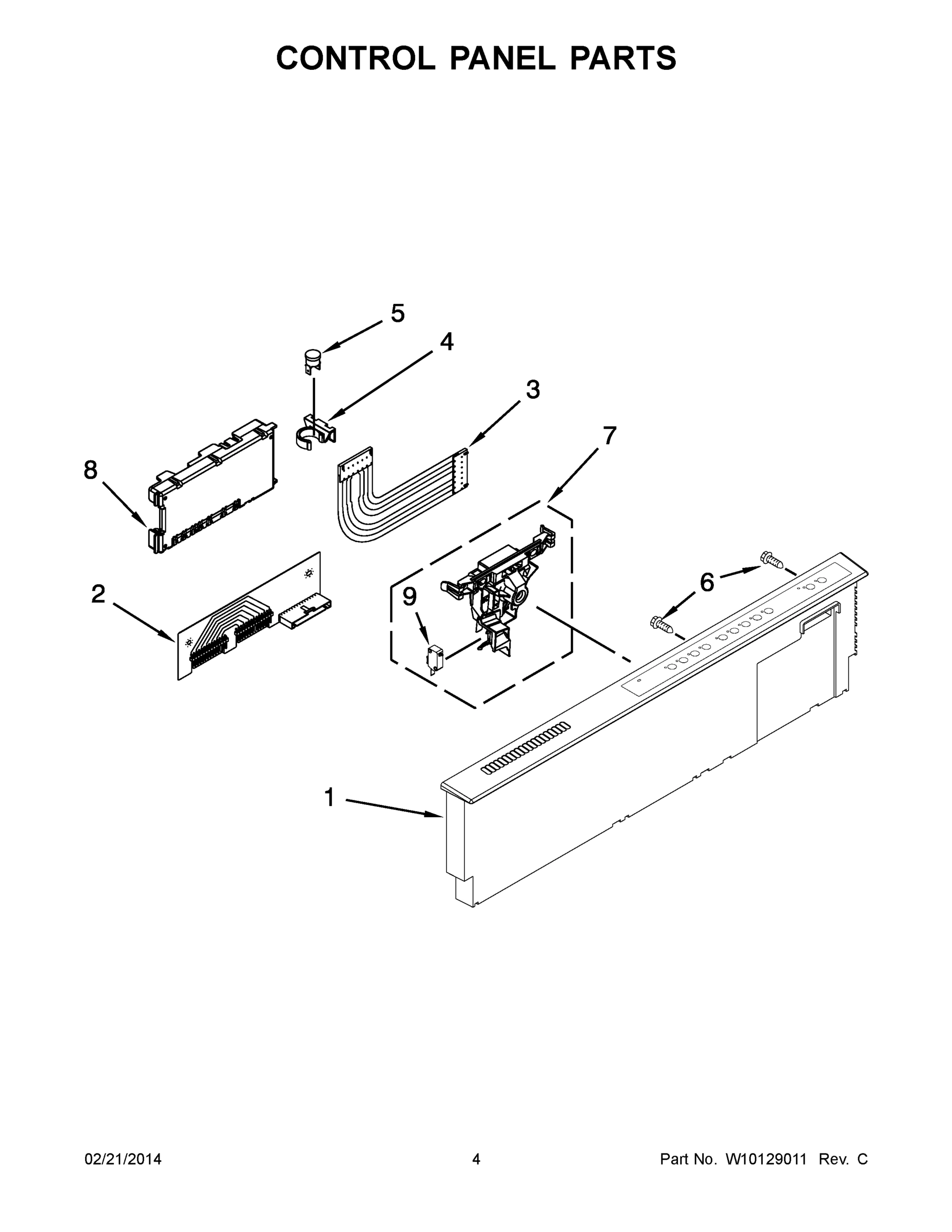 CONTROL PANEL PARTS

5
4
3
7
8
2
9
6
1

02/21/2014

4

Part No. W10129011 Rev. C